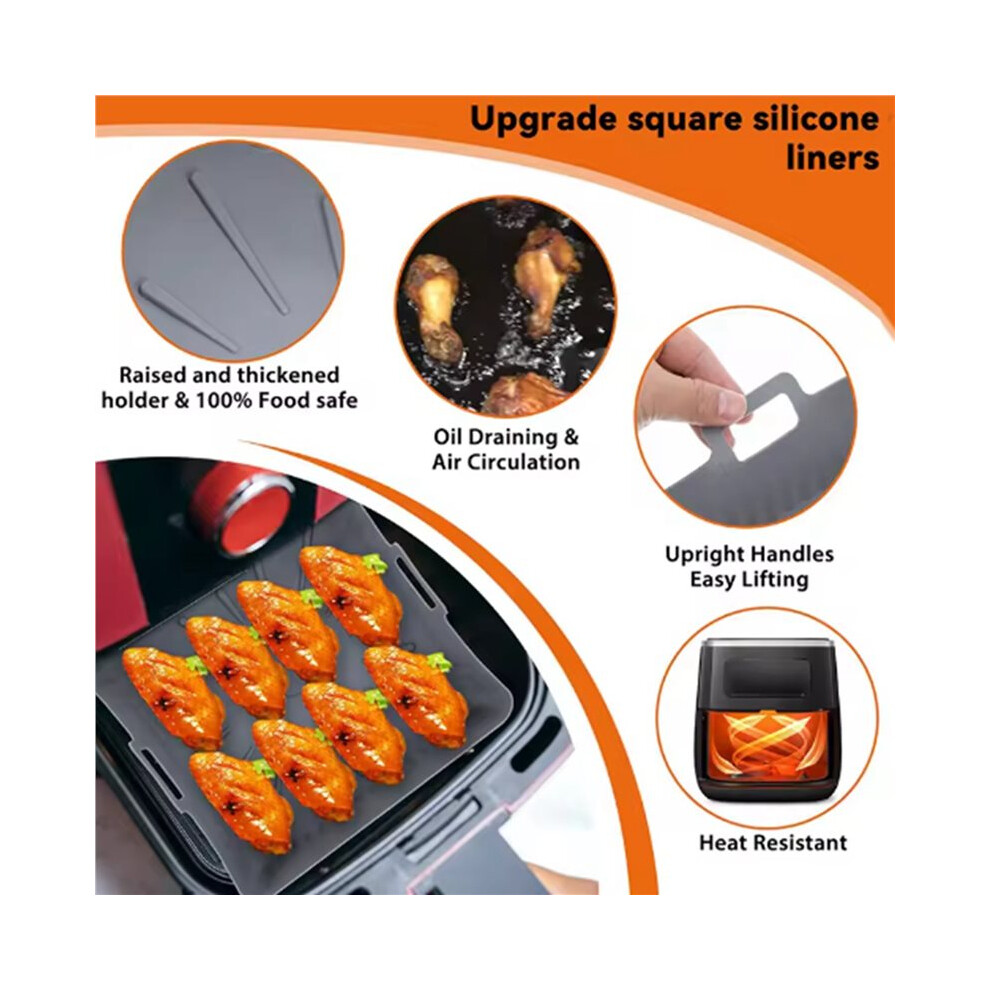 Upgrade square silicone liners

Raised and thickened holder & 100% Food safe

Oil Draining & Air Circulation

Upright Handles Easy Lifting

Heat Resistant