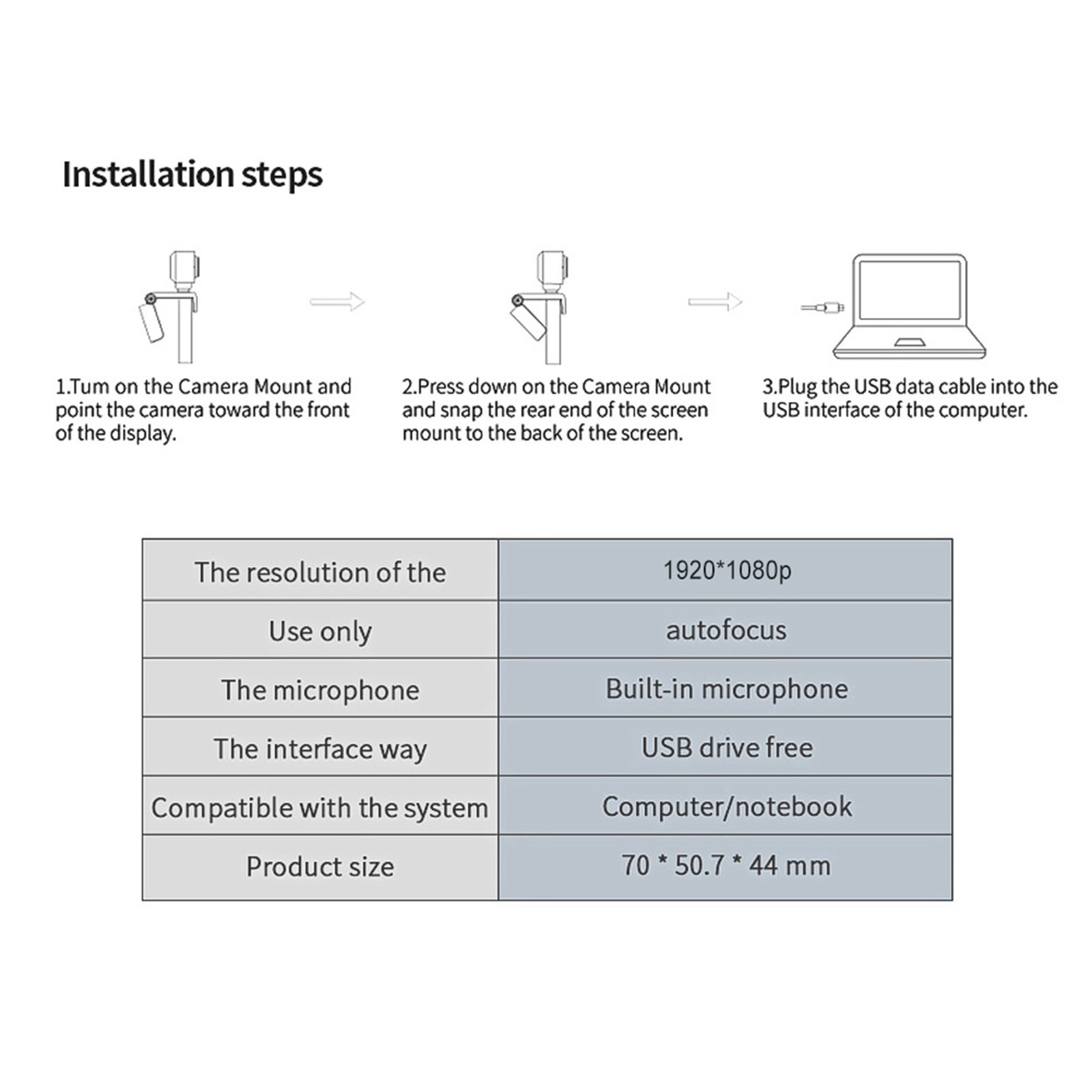 Installation steps

1.Tum on the Camera Mount and point the camera toward the front of the display.

2.Press down on the Camera Mount and snap the rear end of the screen mount to the back of the screen.

3.Plug the USB data cable into the USB interface of the computer.

| The resolution of the | 1920*1080p |
|---|---|
| Use only | autofocus |
| The microphone | Built-in microphone |
| The interface way | USB drive free |
| Compatible with the system | Computer/notebook |
| Product size | 70 * 50.7 * 44 mm |