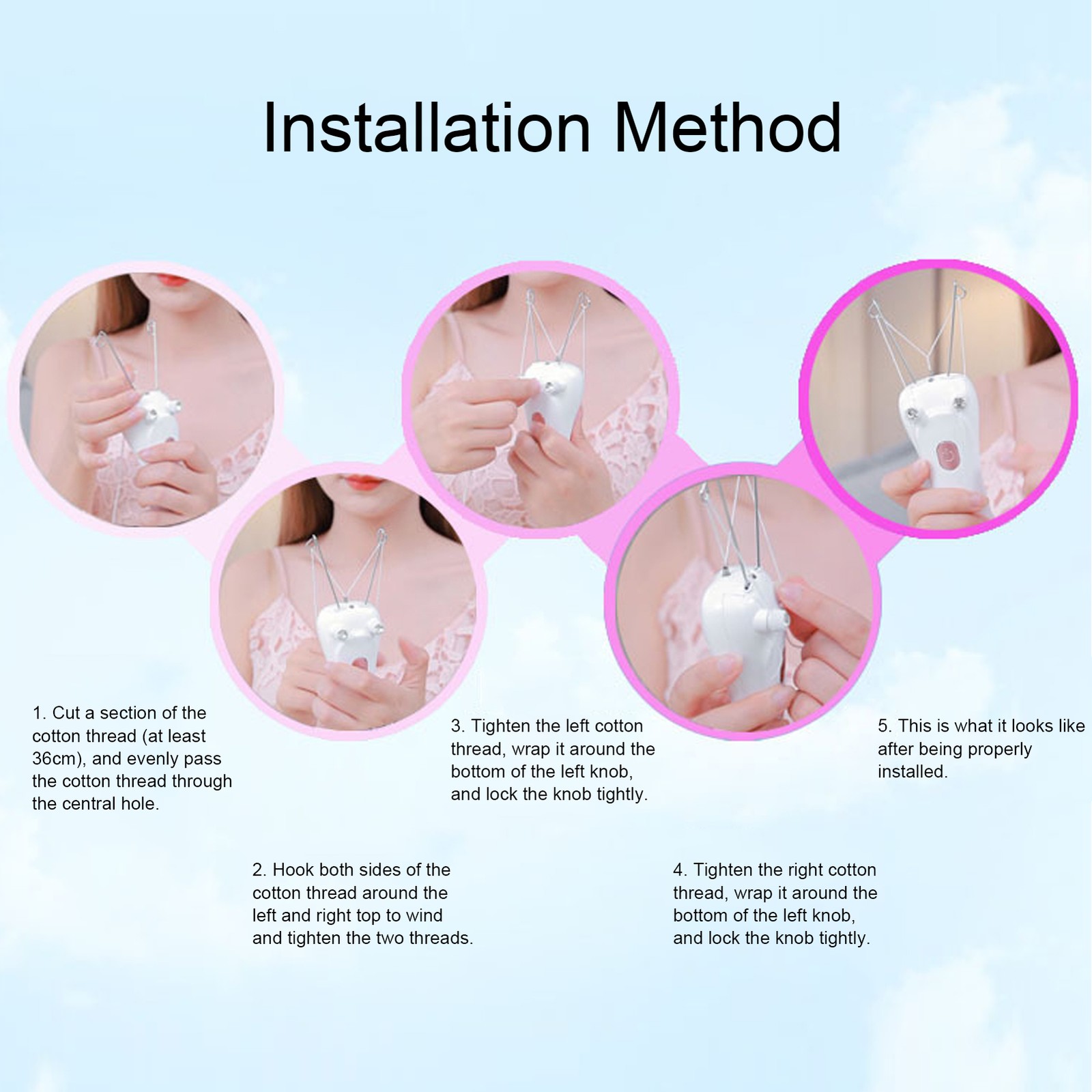 Installation Method

1. Cut a section of the cotton thread (at least 36cm), and evenly pass the cotton thread through the central hole.

2. Hook both sides of the cotton thread around the left and right top to wind and tighten the two threads.

3. Tighten the left cotton thread, wrap it around the bottom of the left knob, and lock the knob tightly.

4. Tighten the right cotton thread, wrap it around the bottom of the left knob, and lock the knob tightly.

5. This is what it looks like after being properly installed.