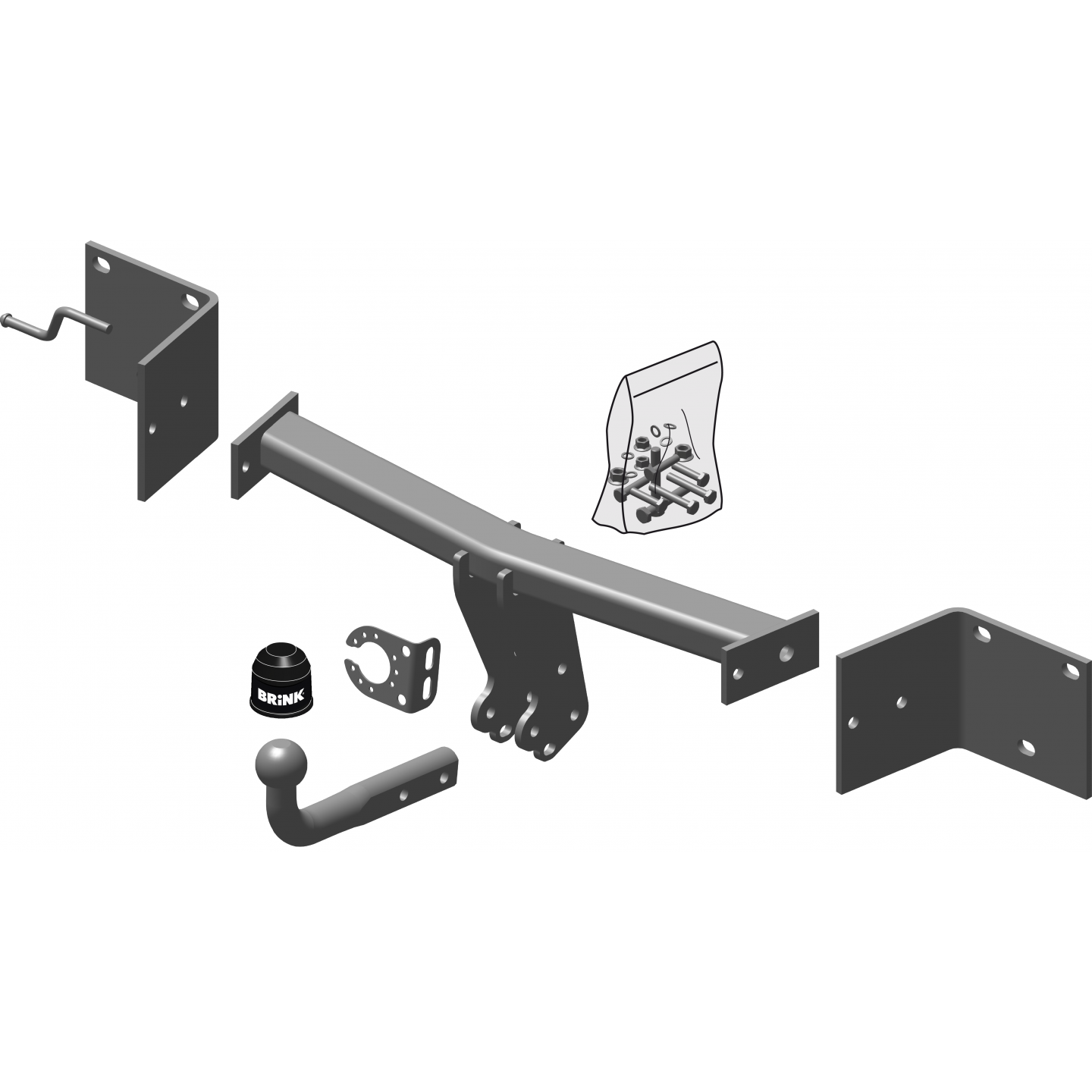 BRiNK