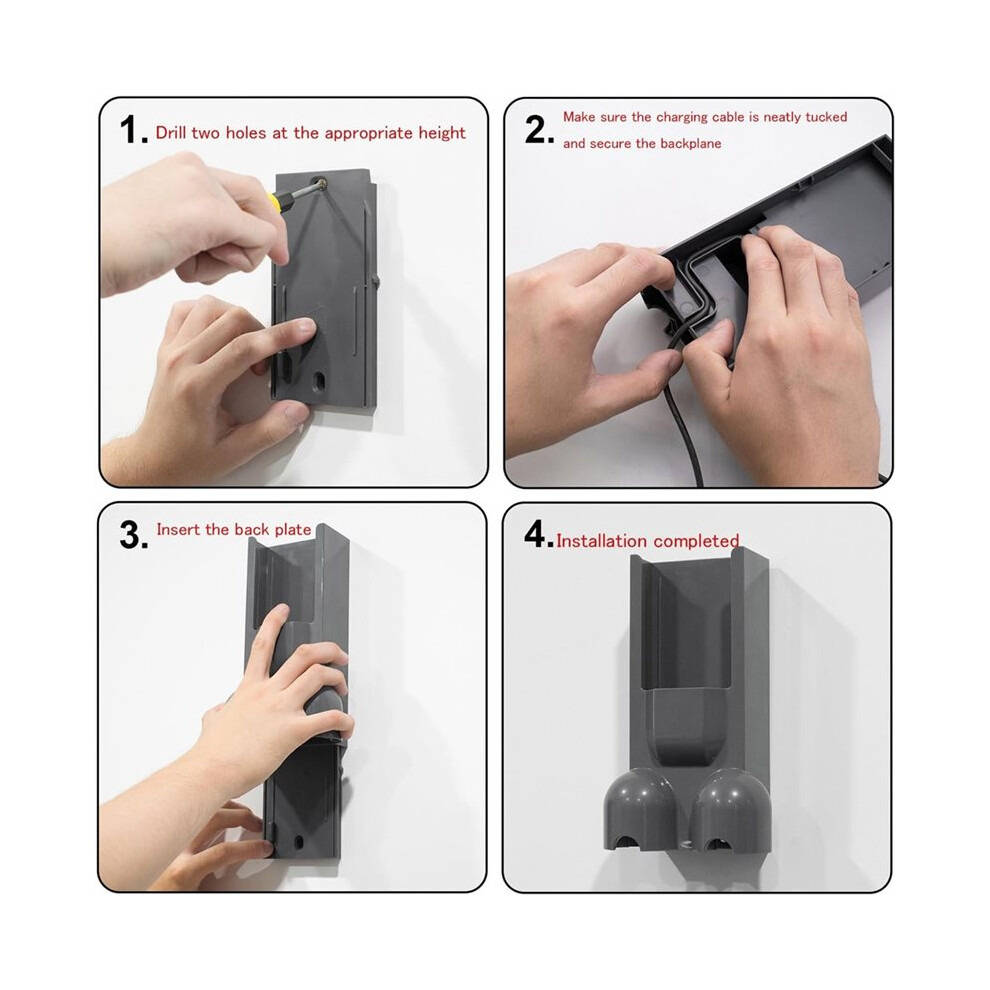 1. Drill two holes at the appropriate height

2. Make sure the charging cable is neatly tucked and secure the backplane

3. Insert the back plate

4. Installation completed