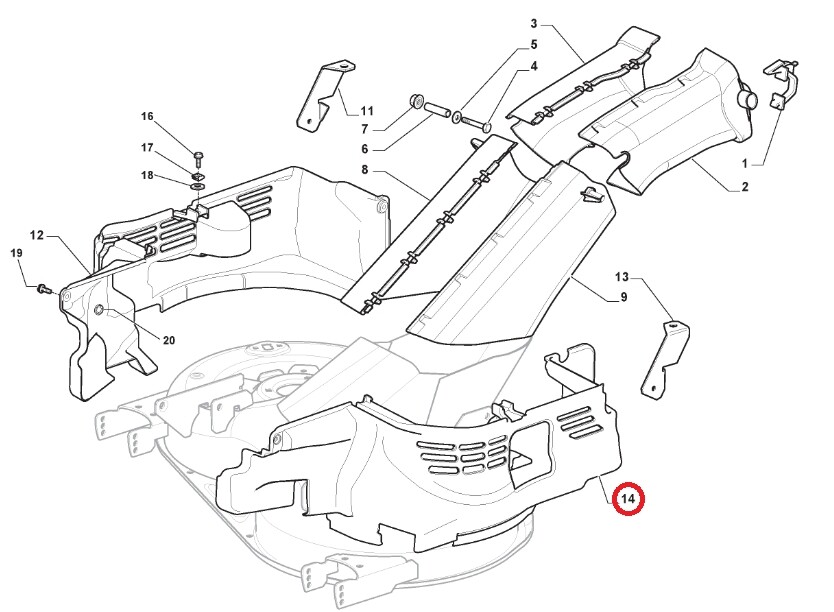 3
5
4
11
7
6
16
17
18
8
1
2
12
19
20
13
9
14