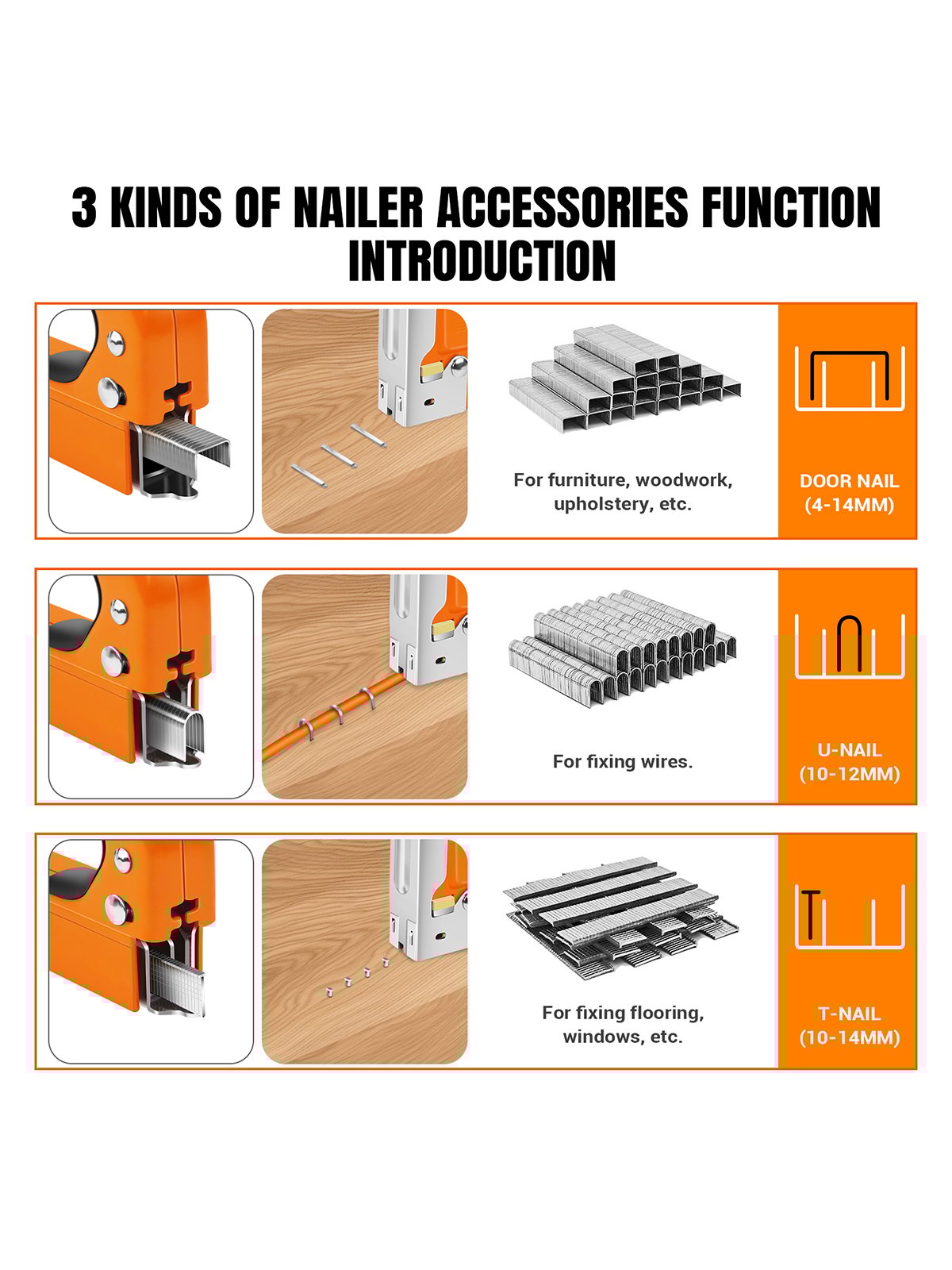 3 KINDS OF NAILER ACCESSORIES FUNCTION INTRODUCTION

For furniture, woodwork, upholstery, etc.

DOOR NAIL (4-14MM)

For fixing wires.

U-NAIL (10-12MM)

For fixing flooring, windows, etc.

T-NAIL (10-14MM)