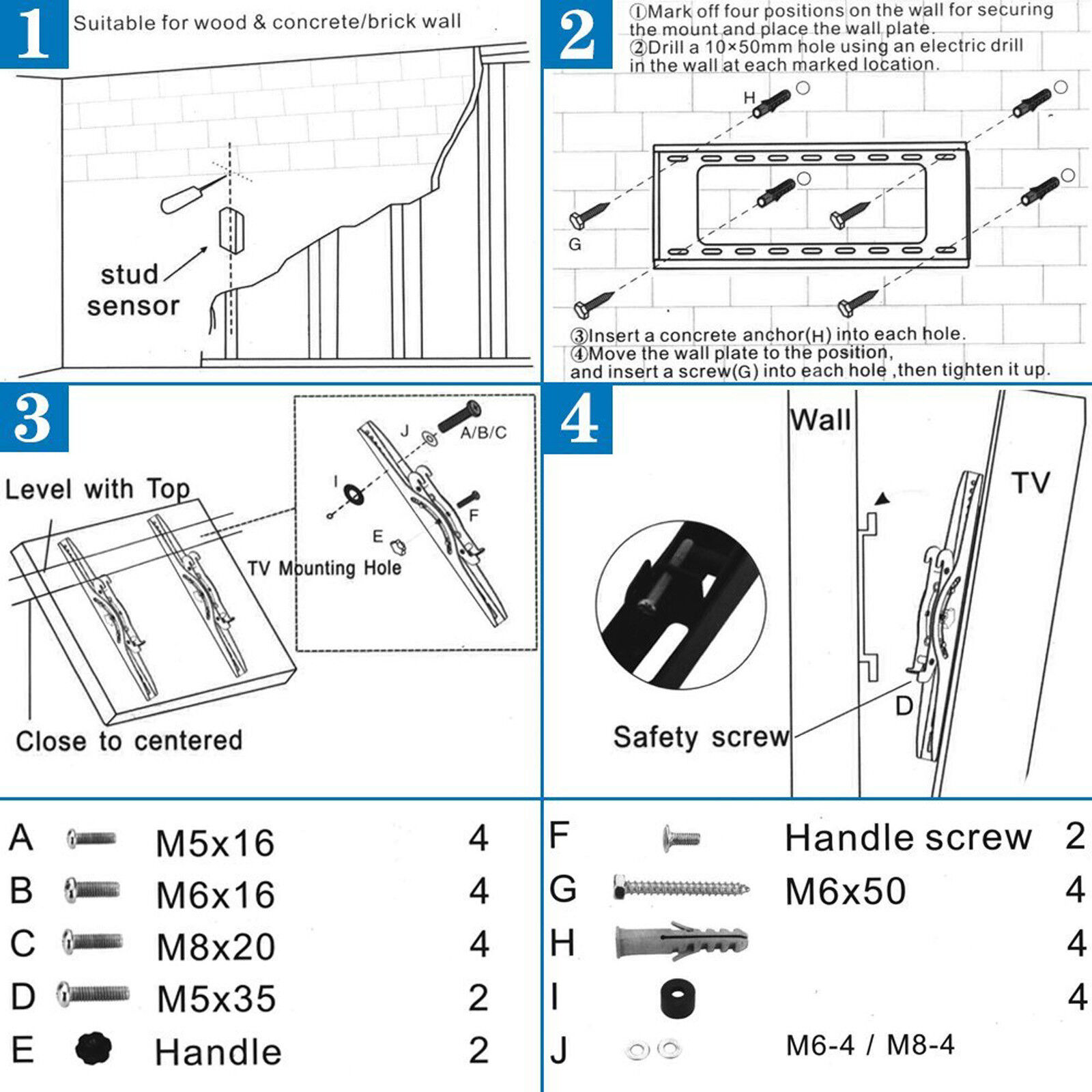 1

Suitable for wood & concrete/brick wall

stud sensor

2

①Mark off four positions on the wall for securing the mount and place the wall plate.
②Drill a 10×50mm hole using an electric drill in the wall at each marked location.

H

G

③Insert a concrete anchor(H) into each hole.
④Move the wall plate to the position, and insert a screw(G) into each hole ,then tighten it up.

3

Level with Top

J

A/B/C

I

F

E

TV Mounting Hole

Close to centered

4

Wall

TV

D

Safety screw

| A | M5x16 | 4 |
|---|---|---|
| B | M6x16 | 4 |
| C | M8x20 | 4 |
| D | M5x35 | 2 |
| E | Handle | 2 |

| F | Handle screw | 2 |
|---|---|---|
| G | M6x50 | 4 |
| H | | 4 |
| I | | 4 |
| J | M6-4 / M8-4 | |