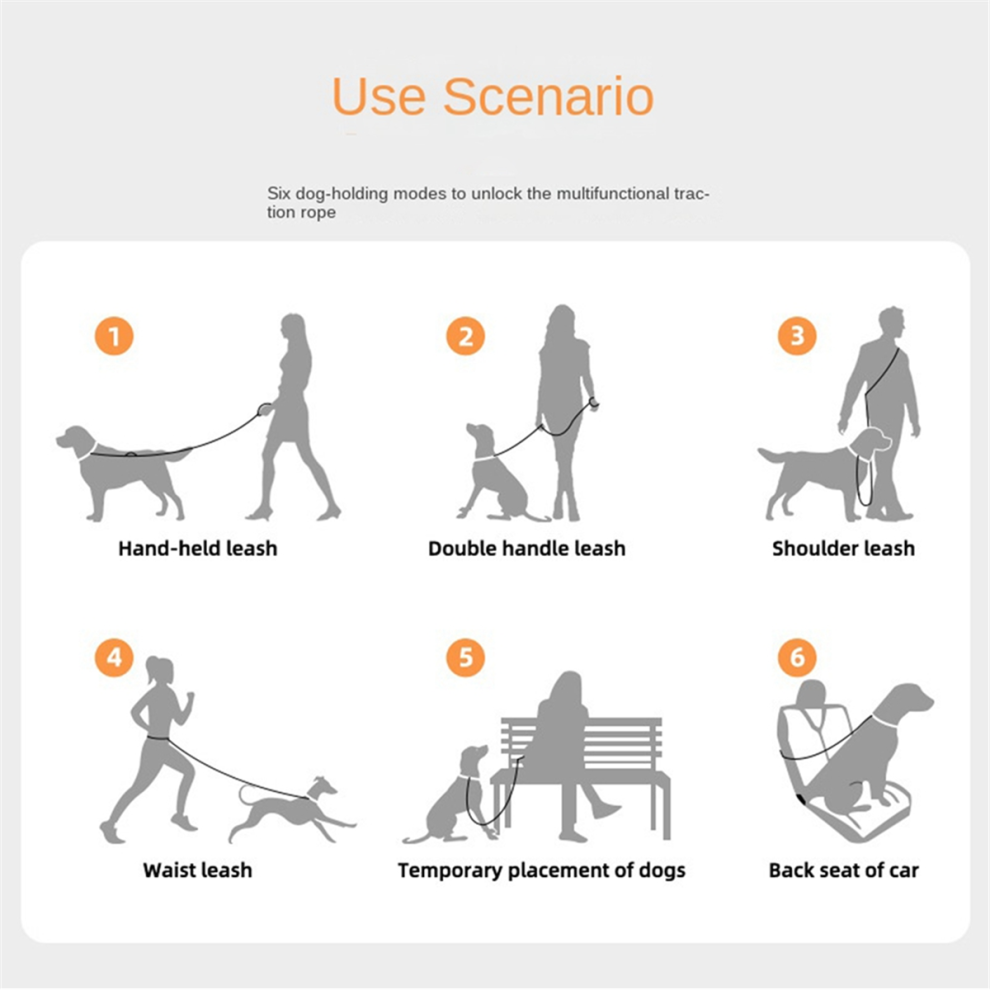 Use Scenario

Six dog-holding modes to unlock the multifunctional traction rope

1
Hand-held leash

2
Double handle leash

3
Shoulder leash

4
Waist leash

5
Temporary placement of dogs

6
Back seat of car