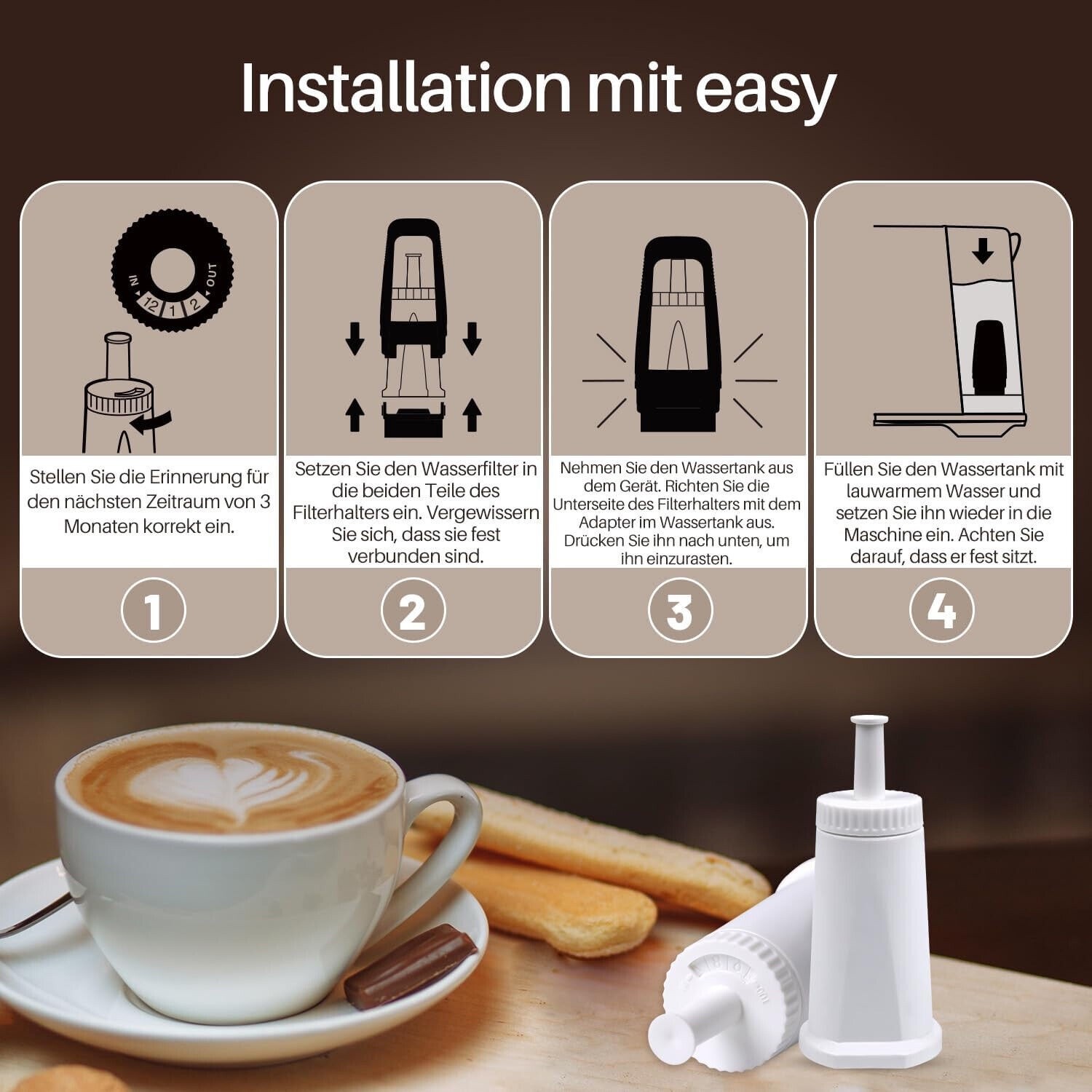 Installation mit easy

IN 12 1 2 OUT

Stellen Sie die Erinnerung für den nächsten Zeitraum von 3 Monaten korrekt ein.

1

Setzen Sie den Wasserfilter in die beiden Teile des Filterhalters ein. Vergewissern Sie sich, dass sie fest verbunden sind.

2

Nehmen Sie den Wassertank aus dem Gerät. Richten Sie die Unterseite des Filterhalters mit dem Adapter im Wassertank aus. Drücken Sie ihn nach unten, um ihn einzurasten.

3

Füllen Sie den Wassertank mit lauwarmem Wasser und setzen Sie ihn wieder in die Maschine ein. Achten Sie darauf, dass er fest sitzt.

4