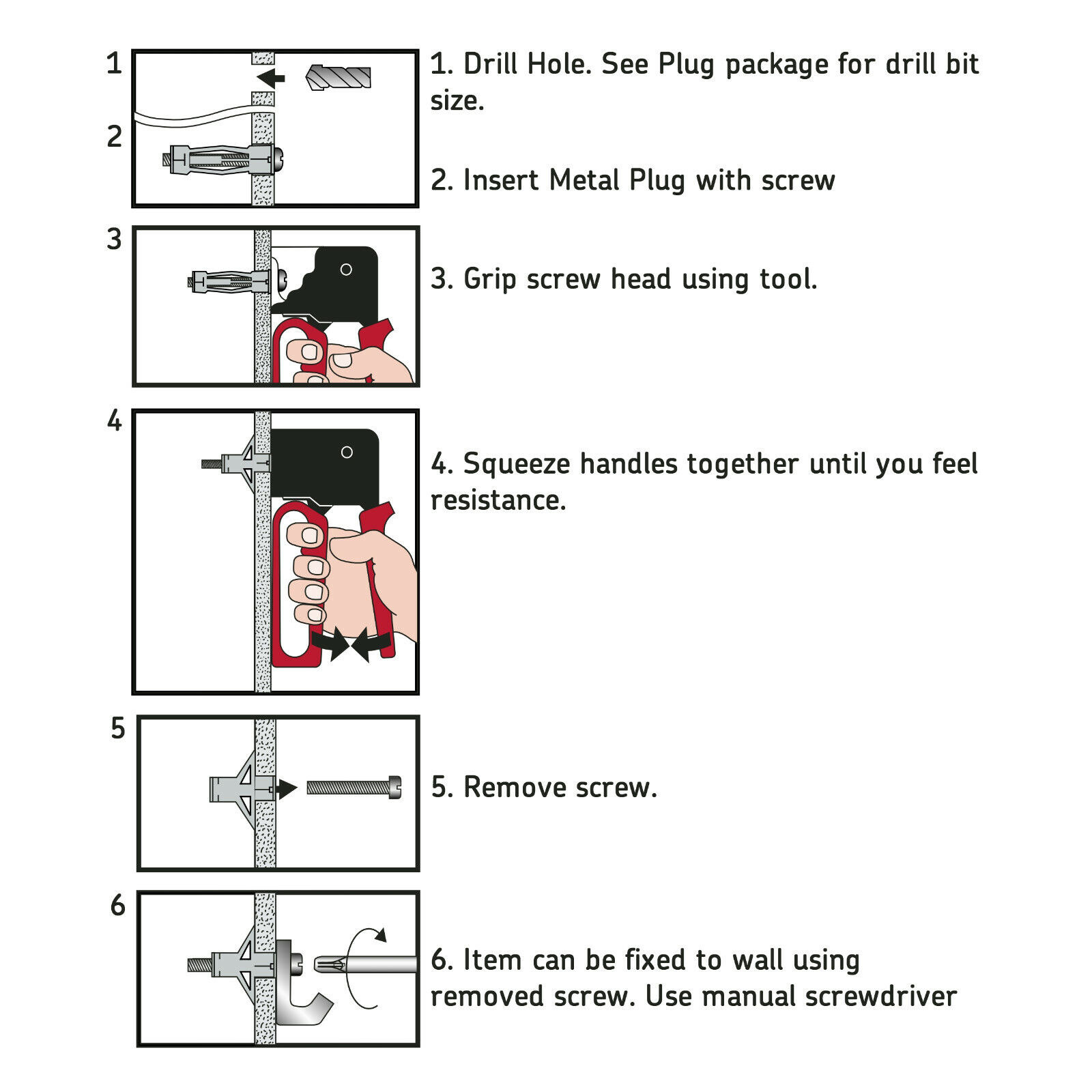 1

2

1. Drill Hole. See Plug package for drill bit size.

2. Insert Metal Plug with screw

3

3. Grip screw head using tool.

4

4. Squeeze handles together until you feel resistance.

5

5. Remove screw.

6

6. Item can be fixed to wall using removed screw. Use manual screwdriver