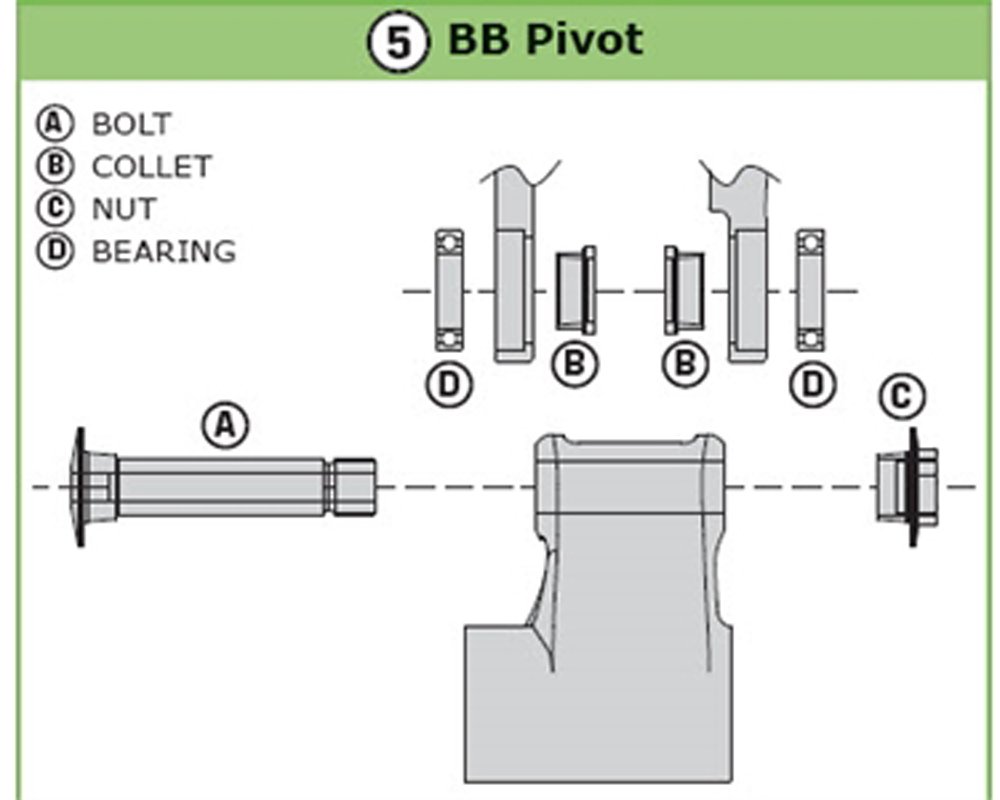 5 BB Pivot

A BOLT
B COLLET
C NUT
D BEARING

D B B D
A C