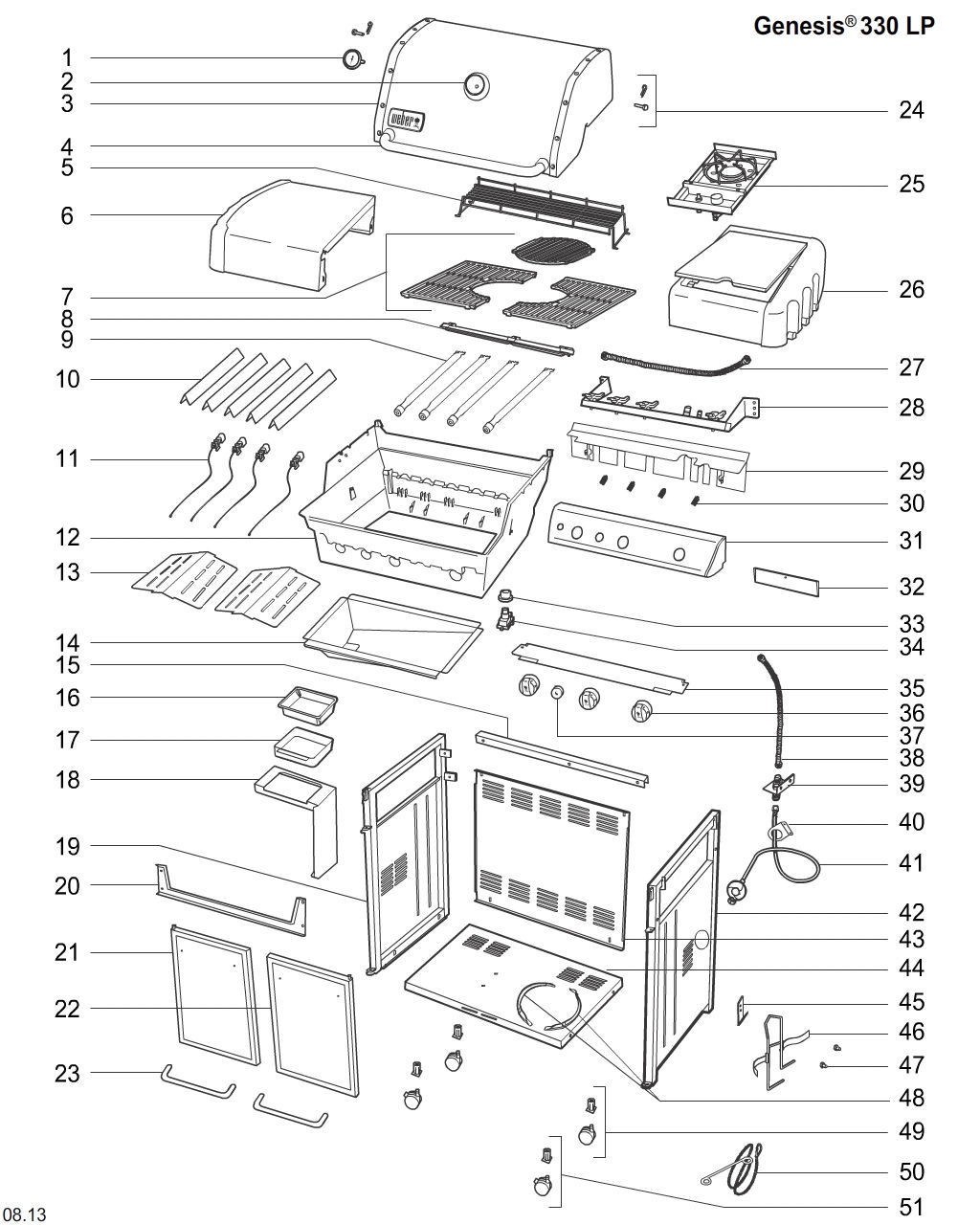 Genesis® 330 LP

1
2
3
4
5
6
7
8
9
10
11
12
13
14
15
16
17
18
19
20
21
22
23

weber

24
25
26
27
28
29
30
31
32
33
34
35
36
37
38
39
40
41
42
43
44
45
46
47
48
49
50
51

08.13