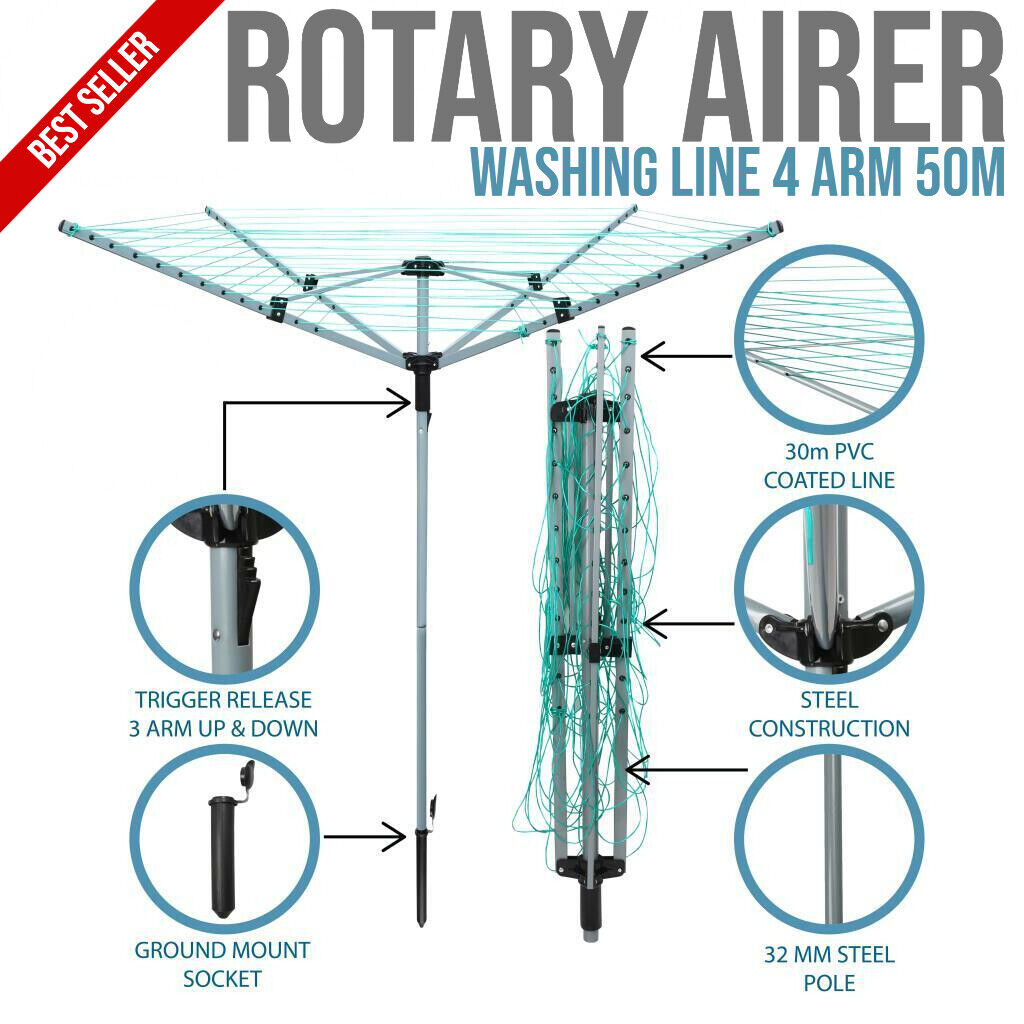 BEST SELLER

ROTARY AIRER

WASHING LINE 4 ARM 50M

30m PVC COATED LINE

TRIGGER RELEASE 3 ARM UP & DOWN

STEEL CONSTRUCTION

GROUND MOUNT SOCKET

32 MM STEEL POLE