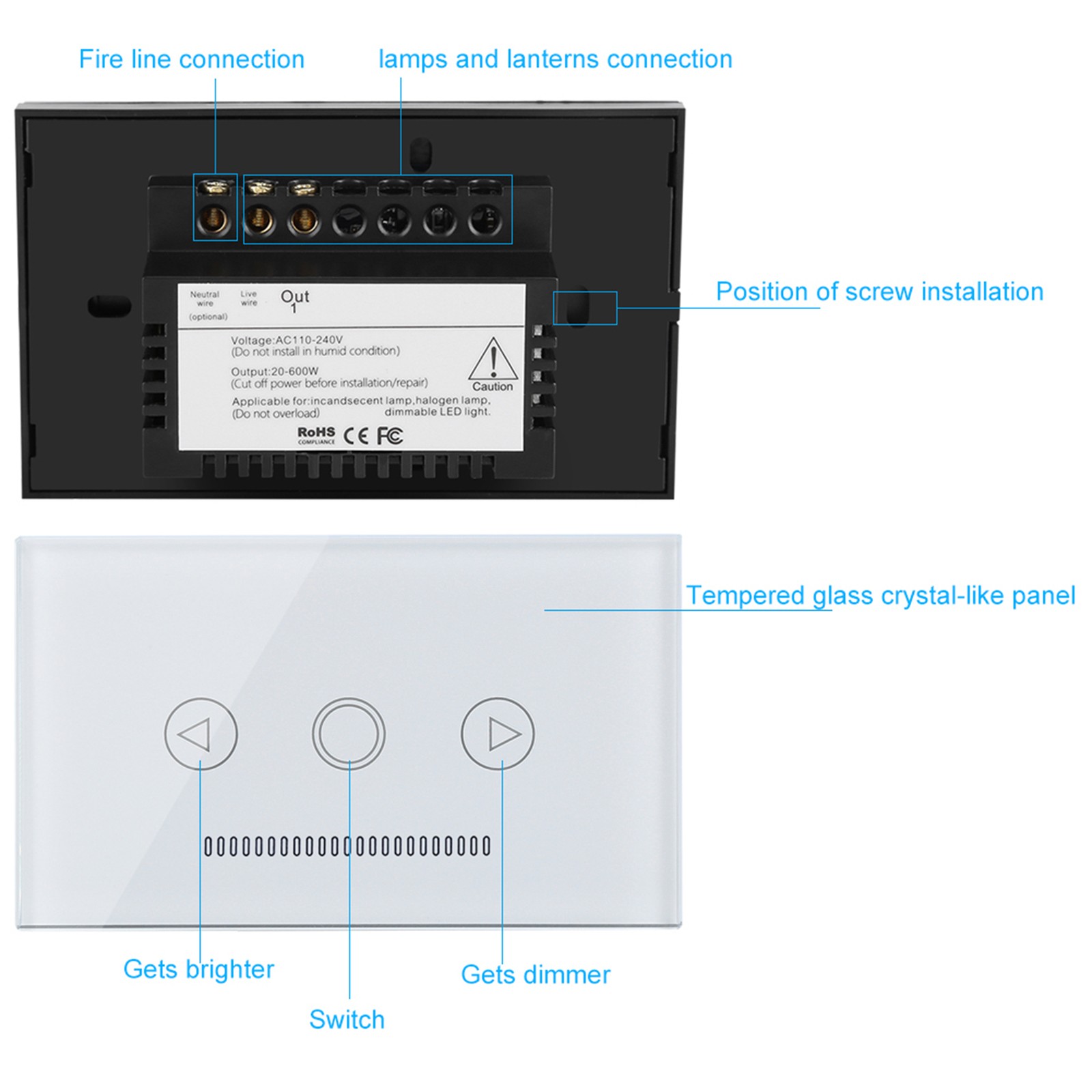 Fire line connection

lamps and lanterns connection

Neutral wire (optional)

Live wire

Out 1

Voltage:AC110-240V
(Do not install in humid condition)

Output:20-600W
(Cut off power before installation/repair)

Applicable for:incandsecent lamp,halogen lamp, dimmable LED light.
(Do not overload)

Caution

RoHS COMPLIANCE CE FC

Position of screw installation

Tempered glass crystal-like panel

Gets brighter

Switch

Gets dimmer