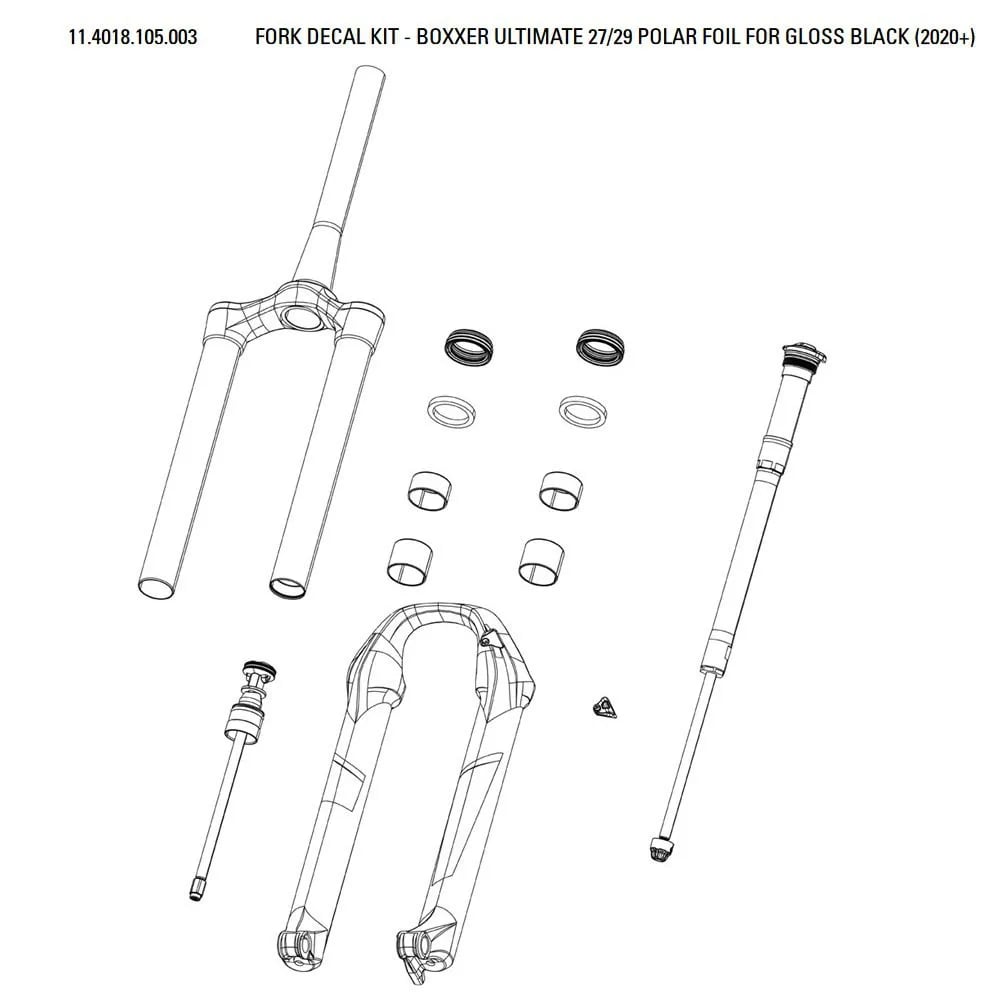 11.4018.105.003 FORK DECAL KIT - BOXXER ULTIMATE 27/29 POLAR FOIL FOR GLOSS BLACK (2020+)