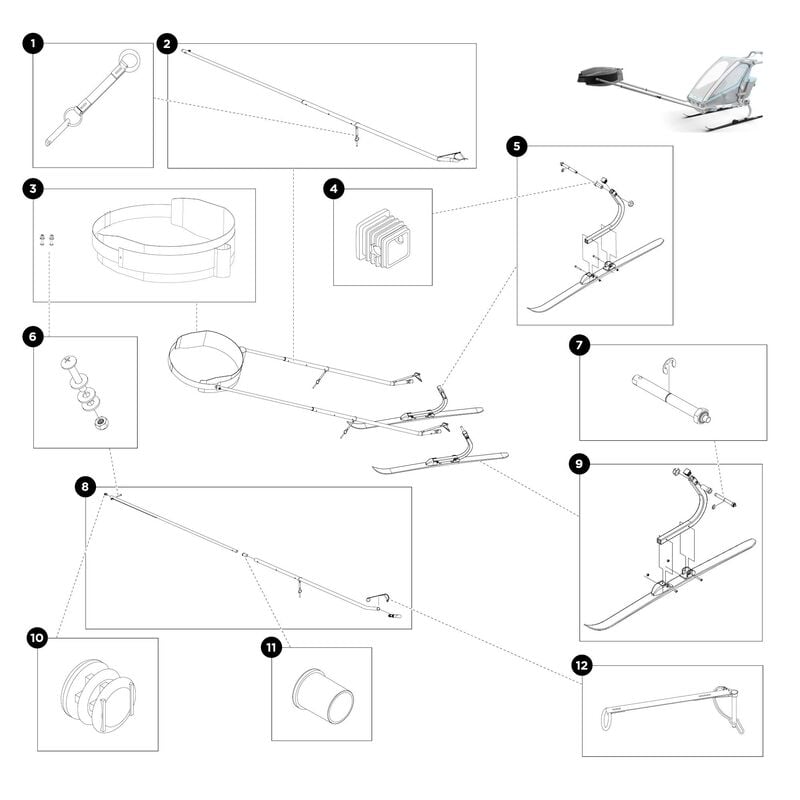 1
2
3
4
5
6
7
8
9
10
11
12