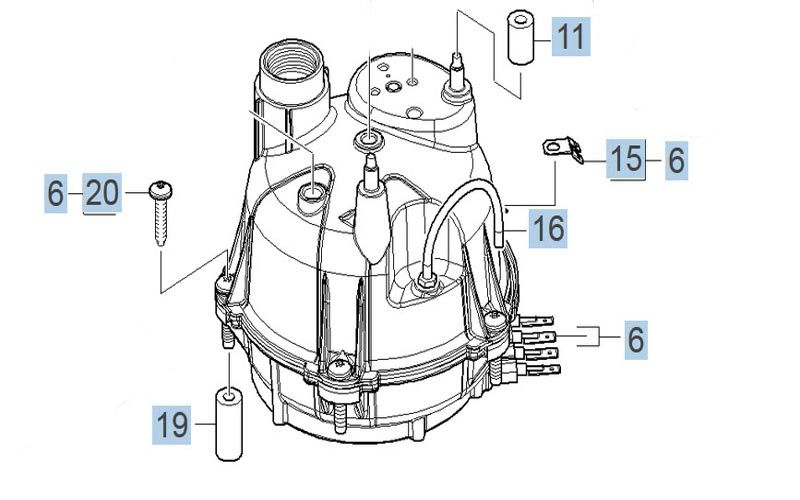 11
15 6
6 20
16
6
19