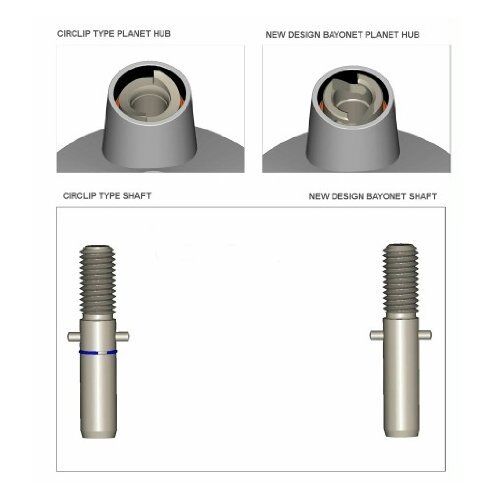 CIRCLIP TYPE PLANET HUB

NEW DESIGN BAYONET PLANET HUB

CIRCLIP TYPE SHAFT

NEW DESIGN BAYONET SHAFT