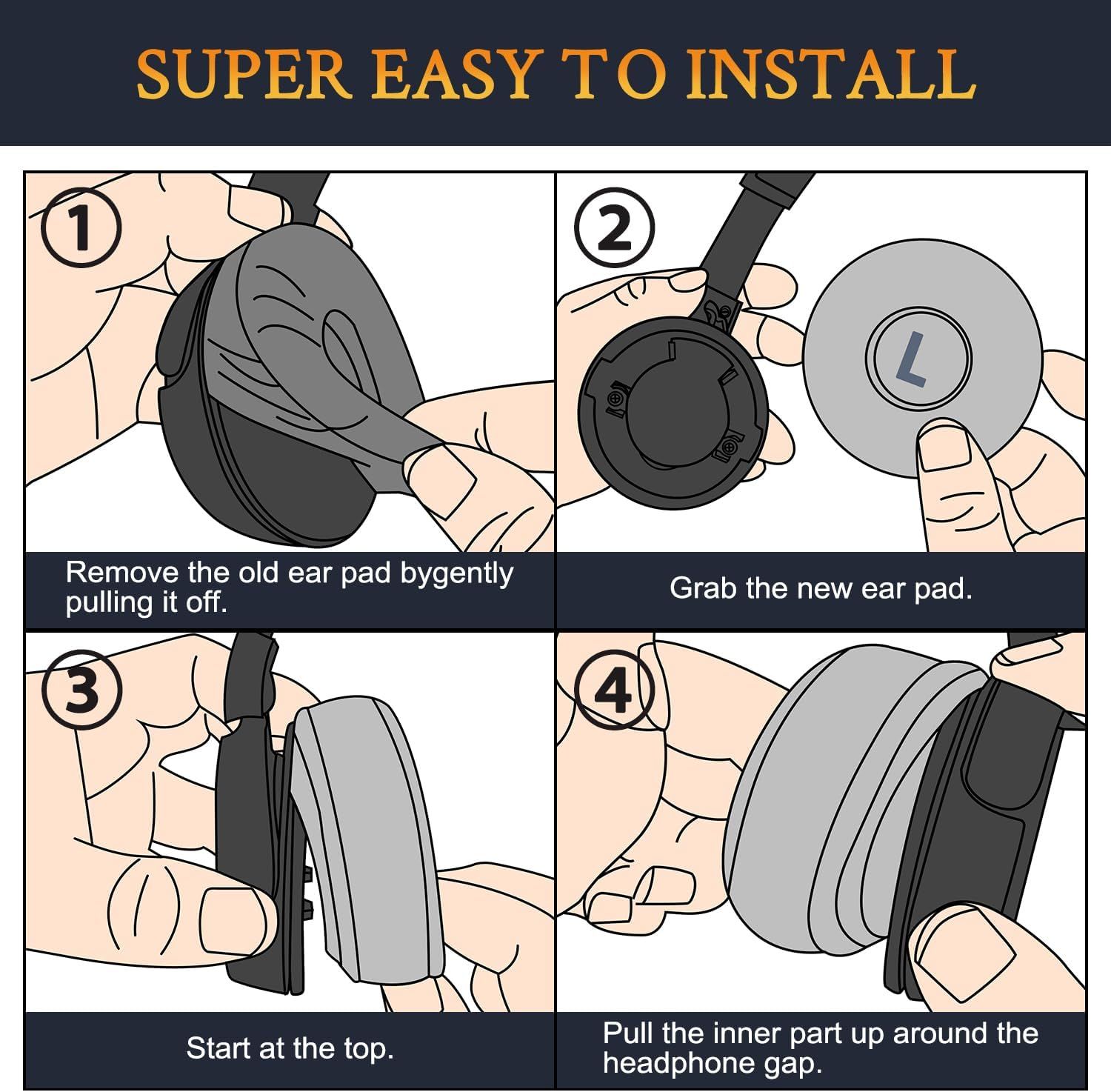 SUPER EASY TO INSTALL

①

Remove the old ear pad bygently pulling it off.

②

L

Grab the new ear pad.

③

Start at the top.

④

Pull the inner part up around the headphone gap.