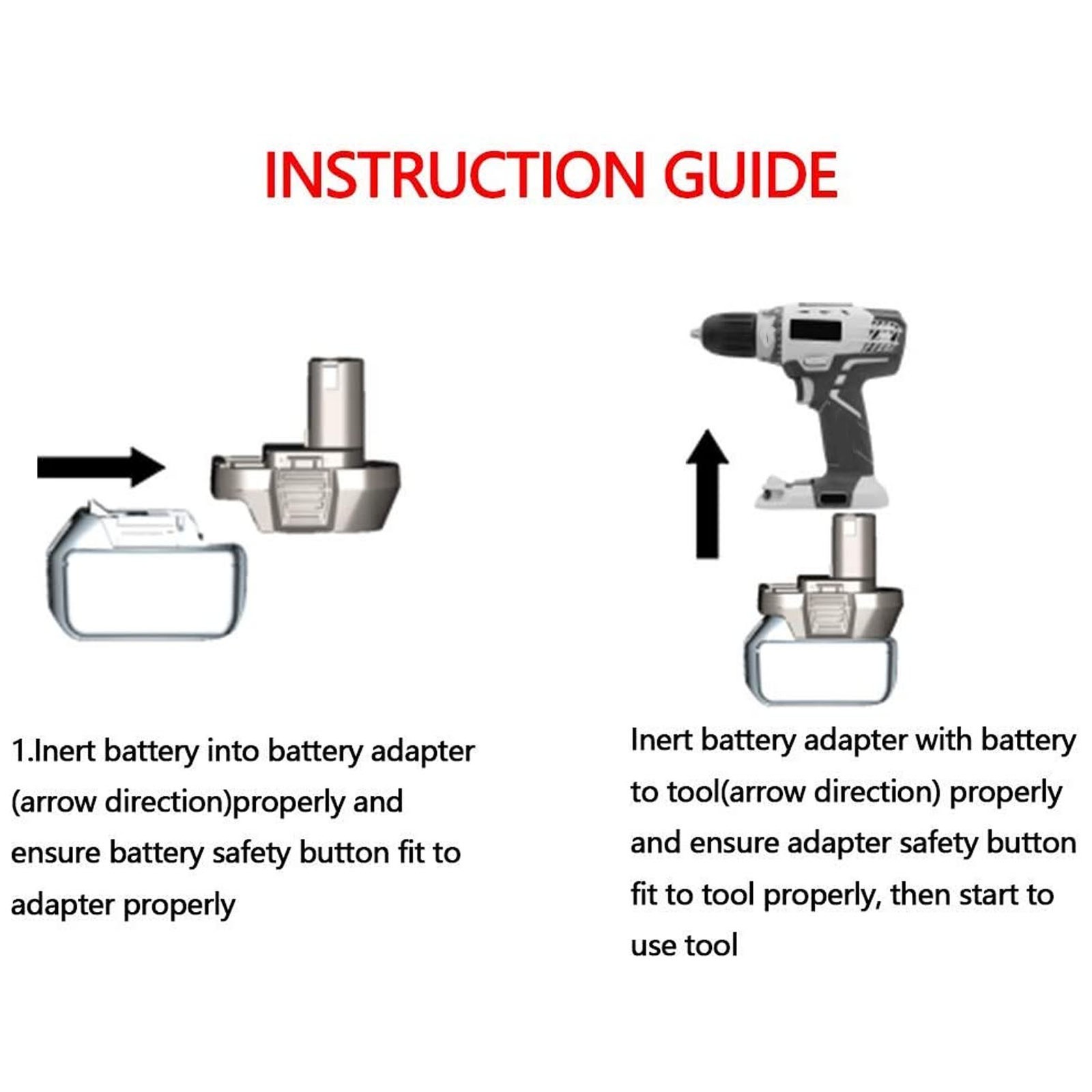 INSTRUCTION GUIDE

1.Inert battery into battery adapter (arrow direction)properly and ensure battery safety button fit to adapter properly

Inert battery adapter with battery to tool(arrow direction) properly and ensure adapter safety button fit to tool properly, then start to use tool