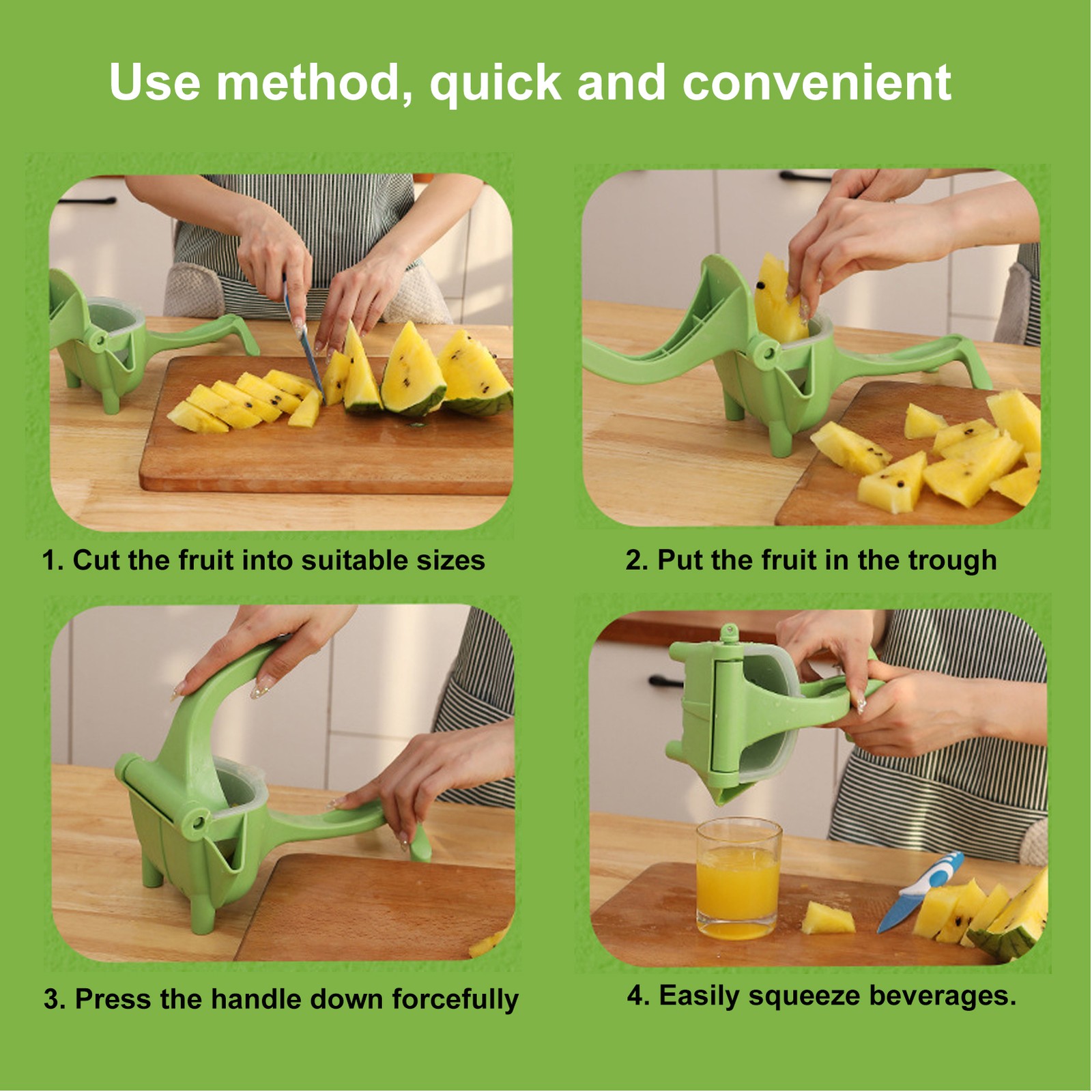 Use method, quick and convenient

1. Cut the fruit into suitable sizes

2. Put the fruit in the trough

3. Press the handle down forcefully

4. Easily squeeze beverages.