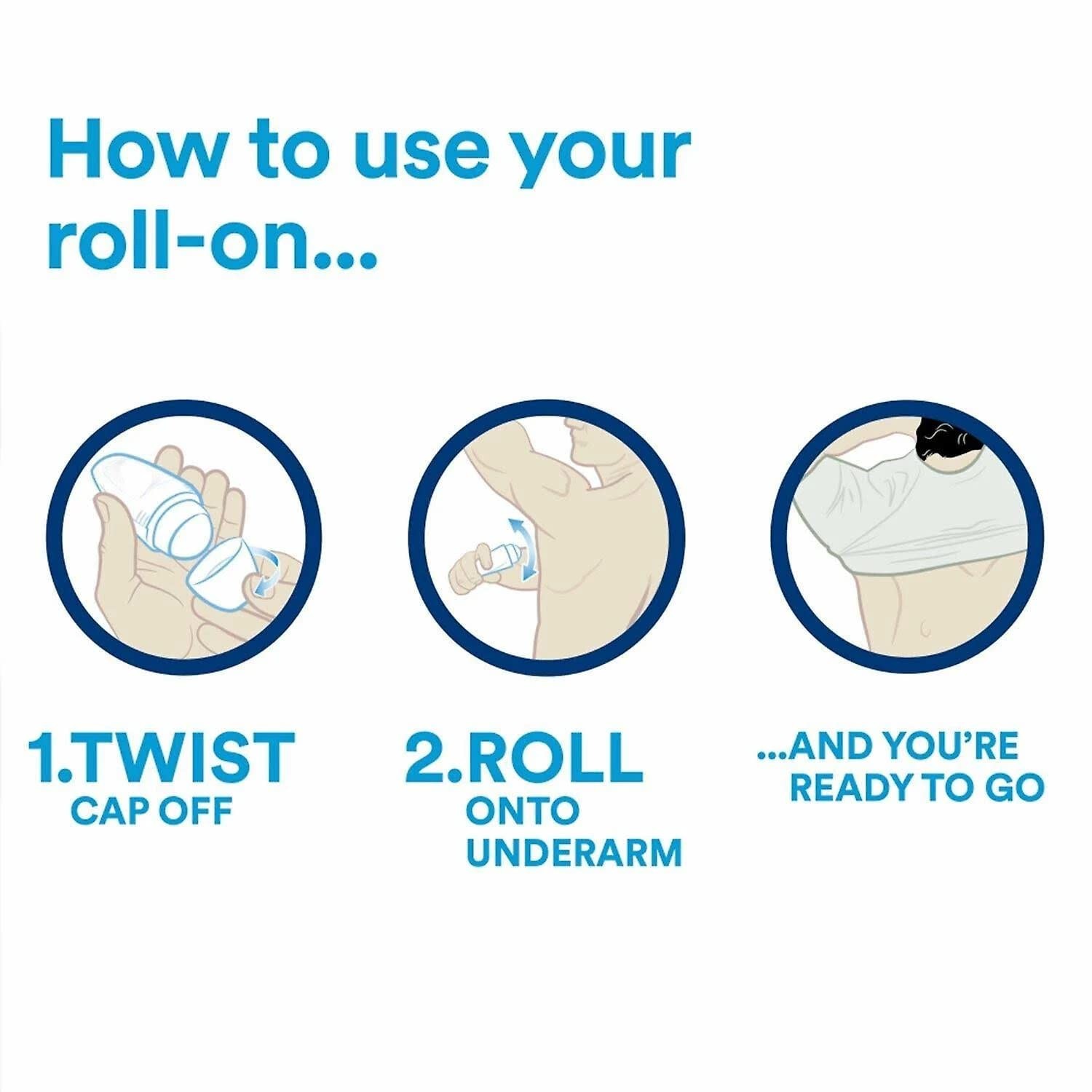 How to use your roll-on...

1.TWIST
CAP OFF

2.ROLL
ONTO
UNDERARM

...AND YOU'RE
READY TO GO