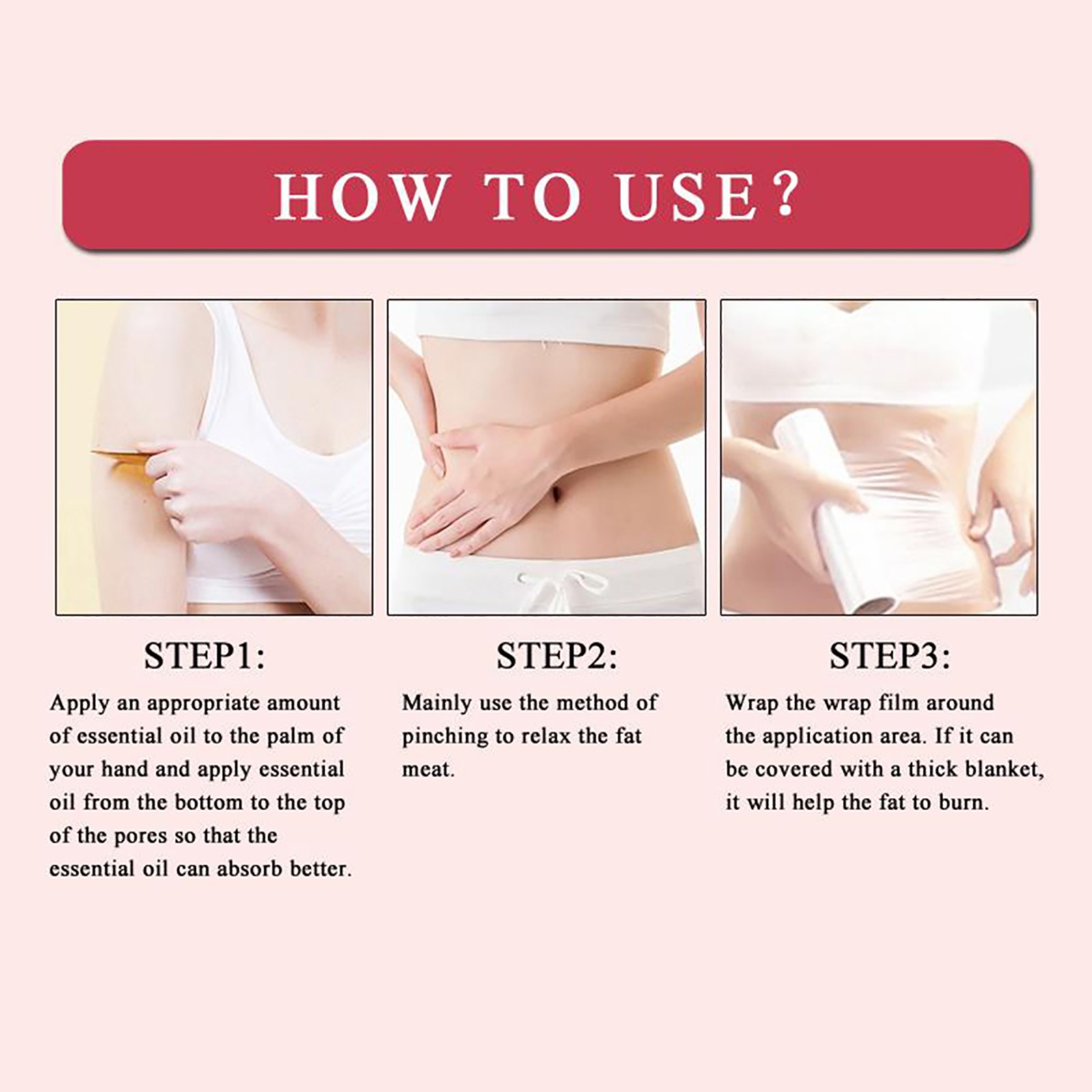 HOW TO USE?

STEP1:

Apply an appropriate amount of essential oil to the palm of your hand and apply essential oil from the bottom to the top of the pores so that the essential oil can absorb better.

STEP2:

Mainly use the method of pinching to relax the fat meat.

STEP3:

Wrap the wrap film around the application area. If it can be covered with a thick blanket, it will help the fat to burn.