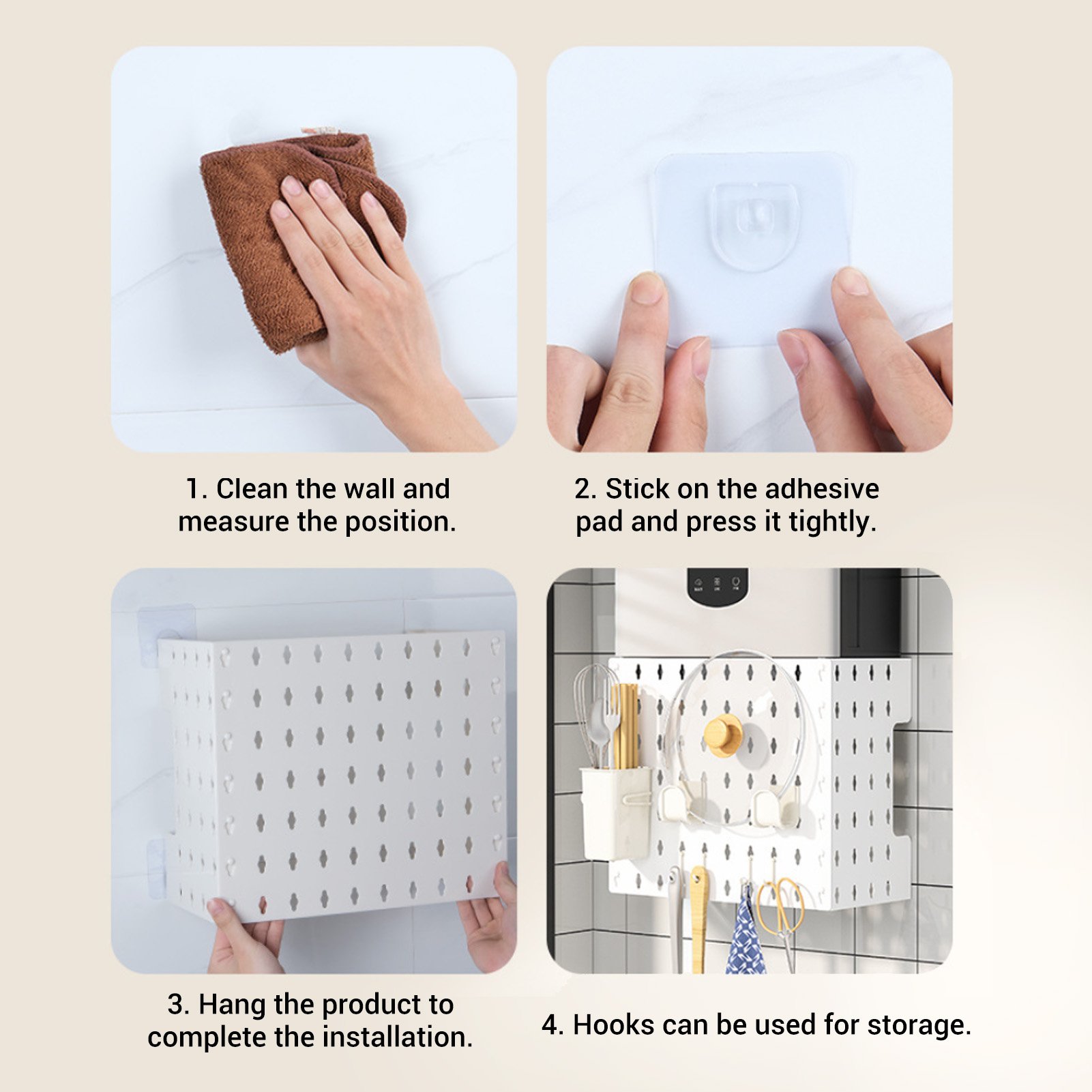 1. Clean the wall and measure the position.

2. Stick on the adhesive pad and press it tightly.

3. Hang the product to complete the installation.

4. Hooks can be used for storage.