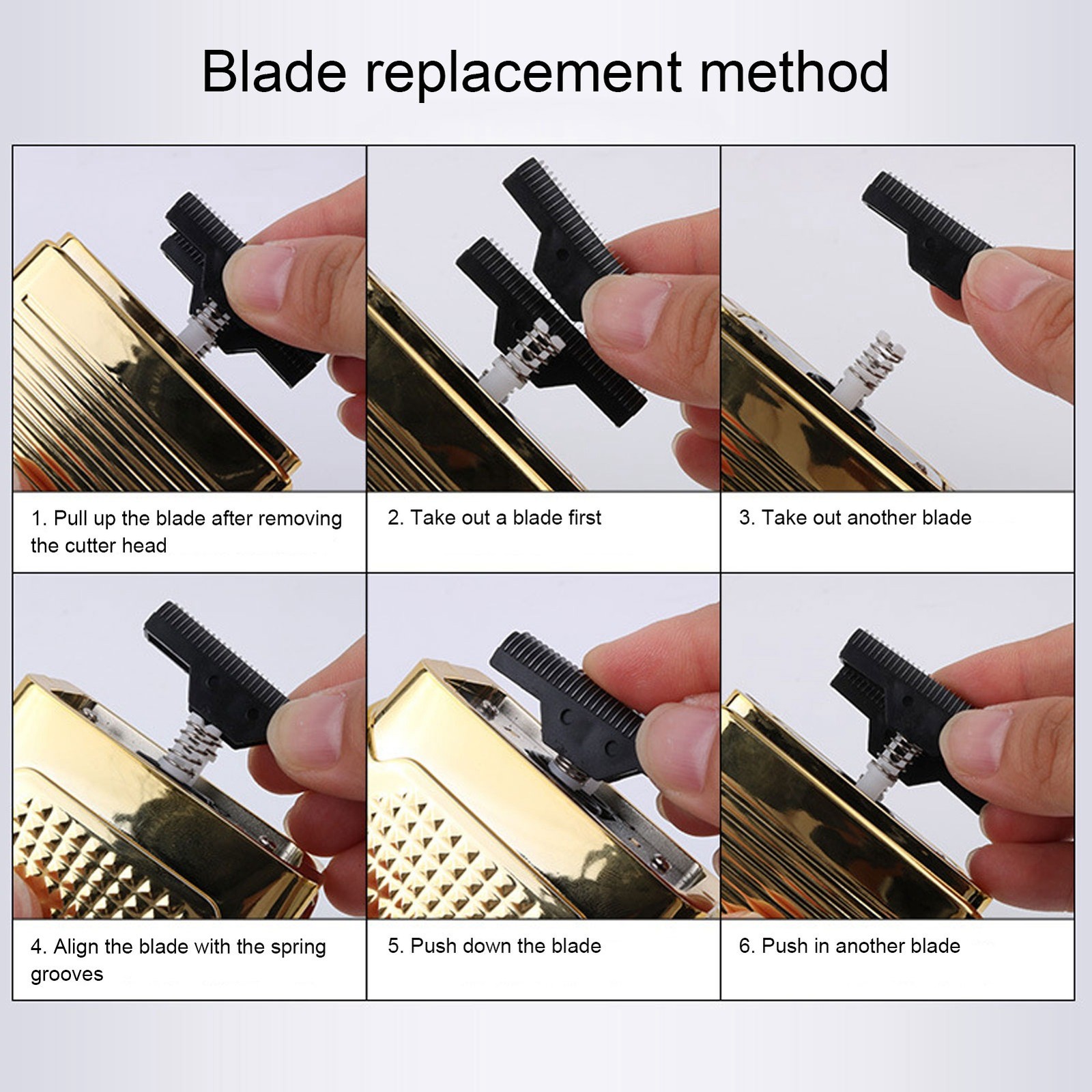 Blade replacement method

1. Pull up the blade after removing the cutter head

2. Take out a blade first

3. Take out another blade

4. Align the blade with the spring grooves

5. Push down the blade

6. Push in another blade