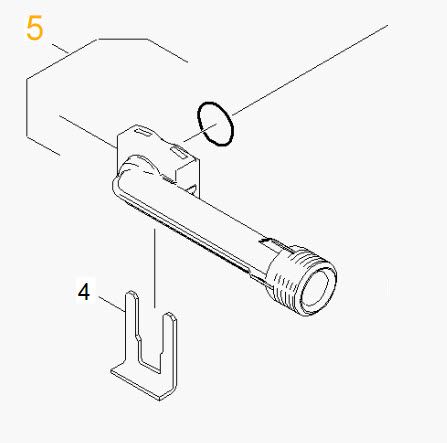 5

4