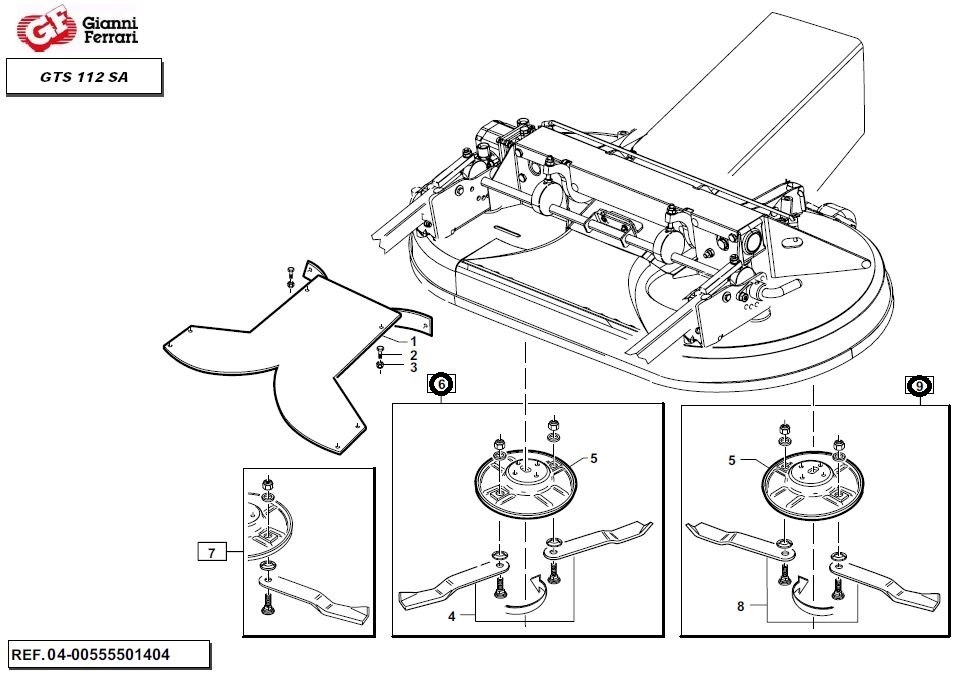 GF Gianni Ferrari

GTS 112 SA

1
2
3

6

9

5

5

7

4

8

REF. 04-00555501404