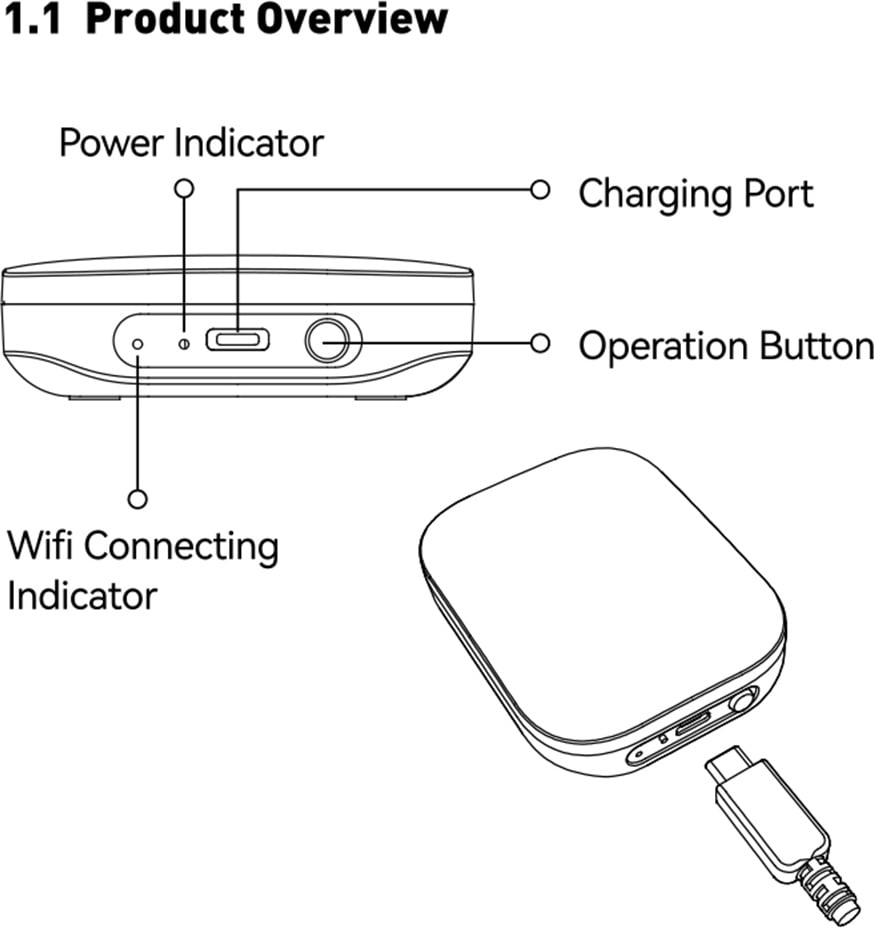 1.1 Product Overview

Power Indicator

Charging Port

Operation Button

Wifi Connecting Indicator