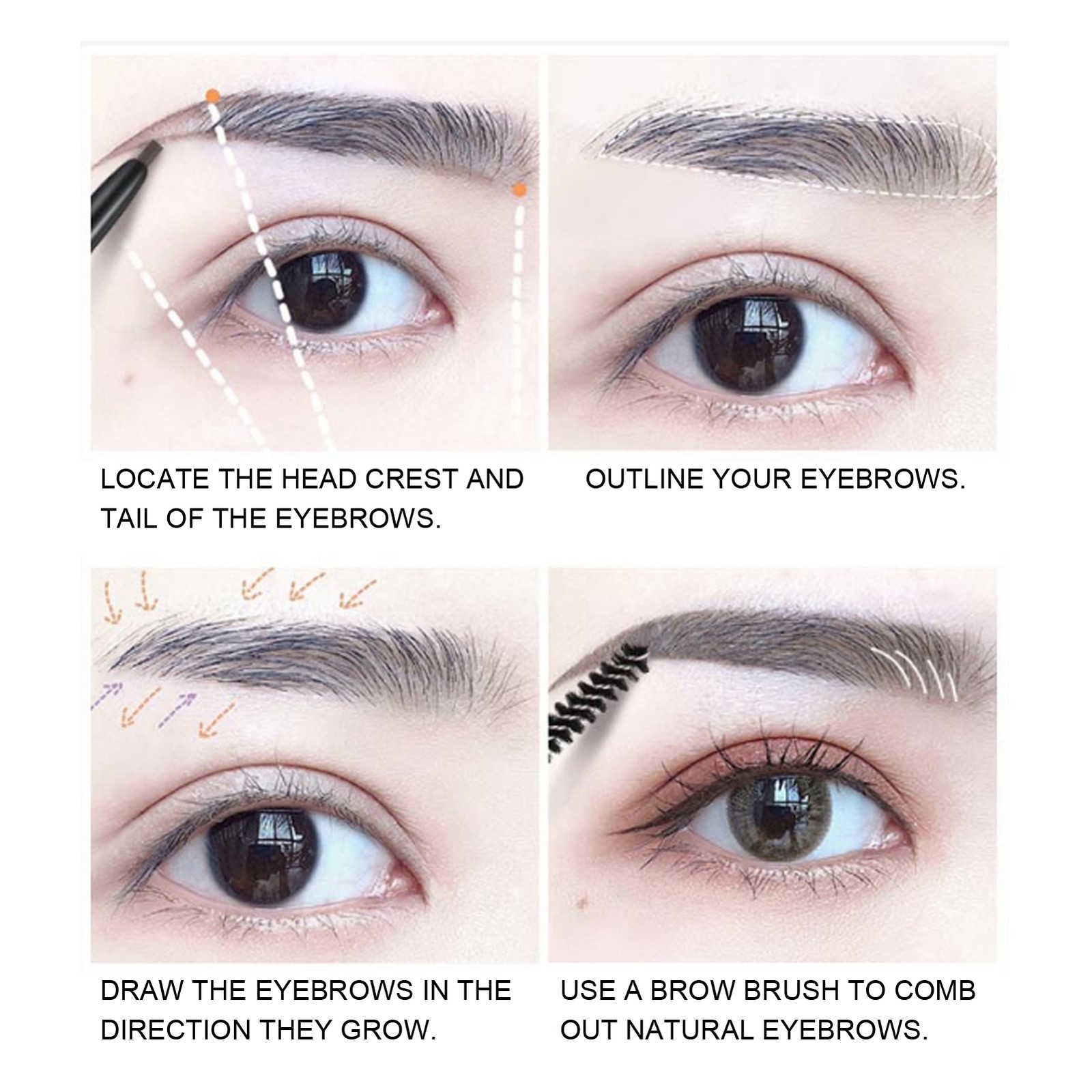 LOCATE THE HEAD CREST AND TAIL OF THE EYEBROWS.

OUTLINE YOUR EYEBROWS.

DRAW THE EYEBROWS IN THE DIRECTION THEY GROW.

USE A BROW BRUSH TO COMB OUT NATURAL EYEBROWS.