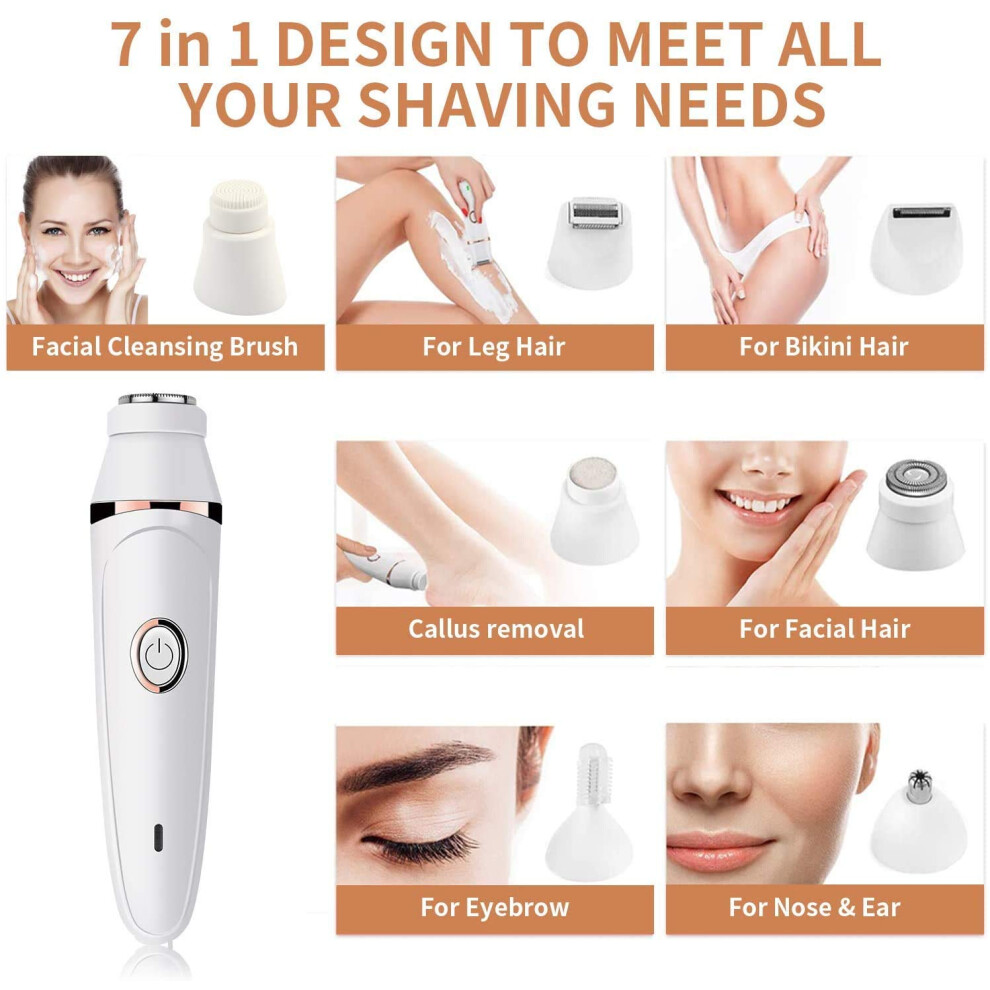 7 in 1 DESIGN TO MEET ALL YOUR SHAVING NEEDS

Facial Cleansing Brush

For Leg Hair

For Bikini Hair

Callus removal

For Facial Hair

For Eyebrow

For Nose & Ear