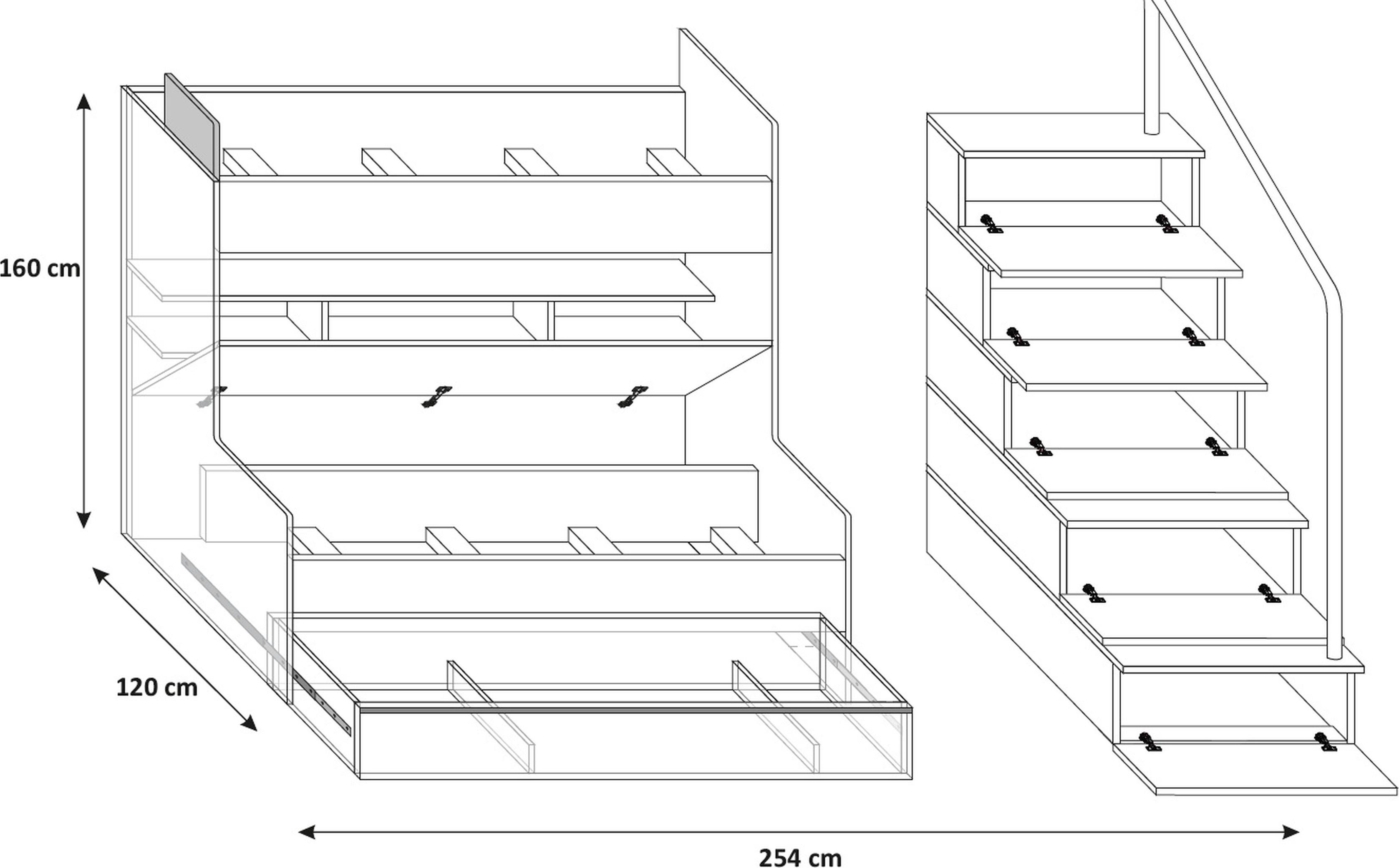 160 cm

120 cm

254 cm