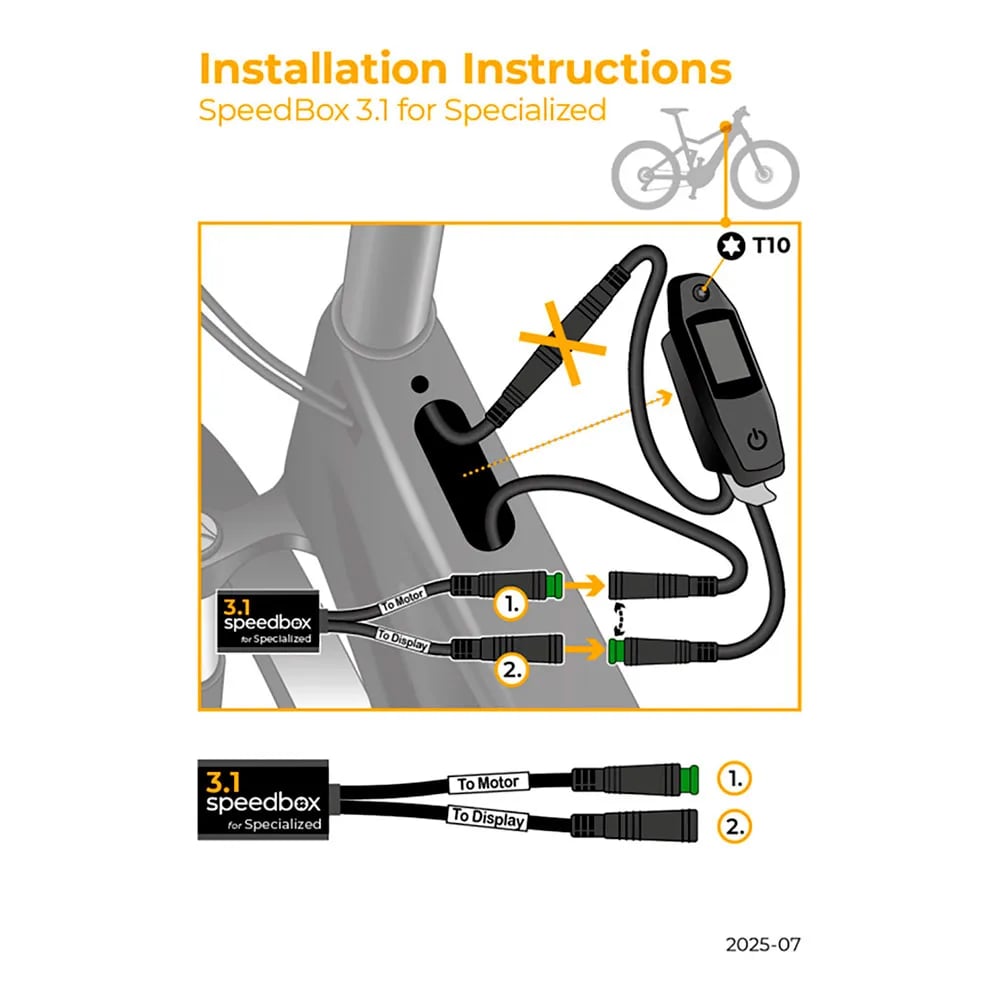 Installation Instructions
SpeedBox 3.1 for Specialized

T10

3.1
speedbox
for Specialized

To Motor
To Display

1.
2.

3.1
speedbox
for Specialized

To Motor
To Display

1.
2.

2025-07