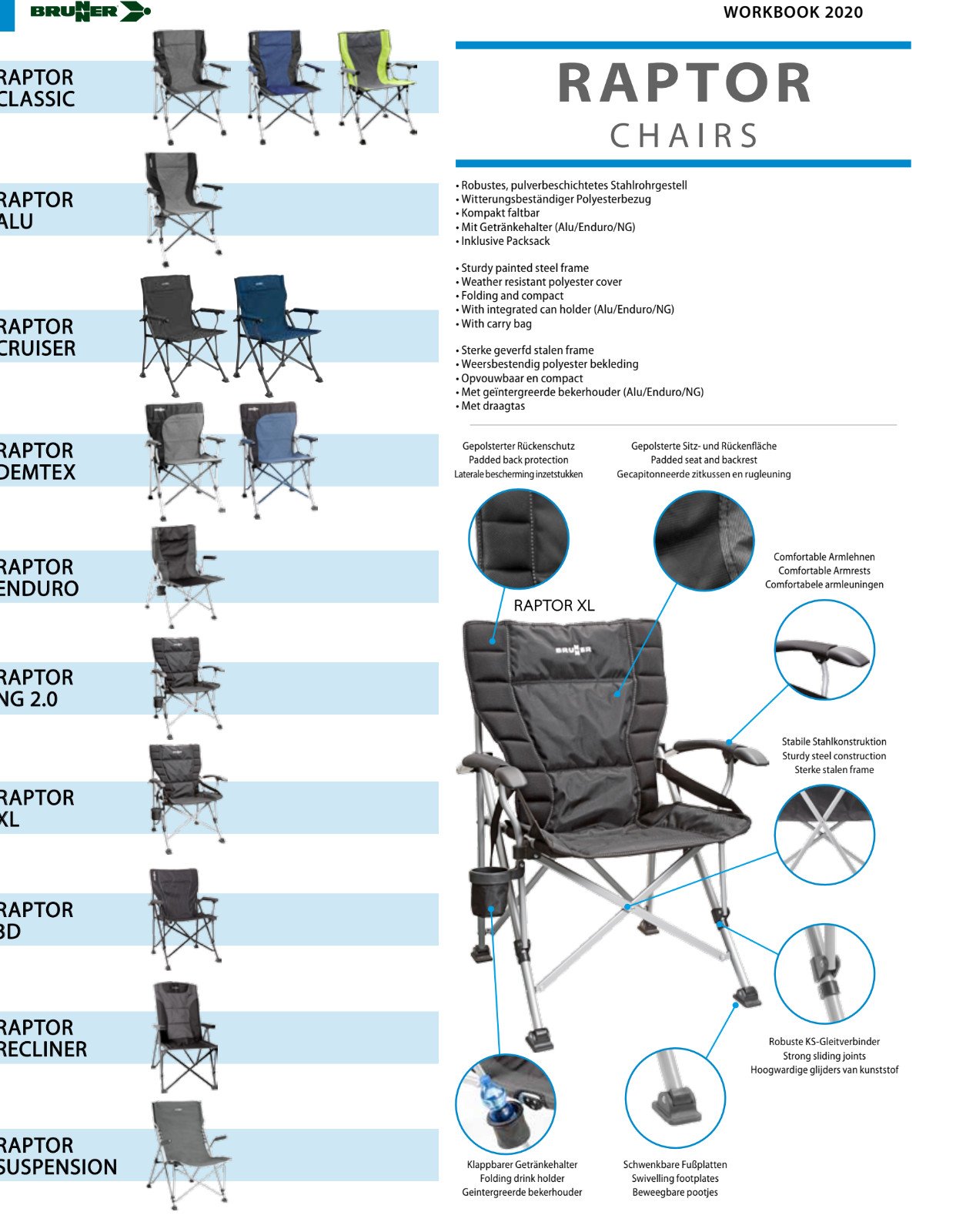 BRUNNER

WORKBOOK 2020

RAPTOR CLASSIC

RAPTOR ALU

RAPTOR CRUISER

RAPTOR DEMTEX

RAPTOR ENDURO

RAPTOR NG 2.0

RAPTOR XL

RAPTOR 3D

RAPTOR RECLINER

RAPTOR SUSPENSION

RAPTOR

CHAIRS

• Robustes, pulverbeschichtetes Stahlrohrgestell
• Witterungsbeständiger Polyesterbezug
• Kompakt faltbar
• Mit Getränkehalter (Alu/Enduro/NG)
• Inklusive Packsack

• Sturdy painted steel frame
• Weather resistant polyester cover
• Folding and compact
• With integrated can holder (Alu/Enduro/NG)
• With carry bag

• Sterke geverfd stalen frame
• Weersbestendig polyester bekleding
• Opvouwbaar en compact
• Met geïntergreerde bekerhouder (Alu/Enduro/NG)
• Met draagtas

Gepolsterter Rückenschutz
Padded back protection
Laterale bescherming inzetstukken

Gepolsterte Sitz- und Rückenfläche
Padded seat and backrest
Gecapitonneerde zitkussen en rugleuning

Comfortable Armlehnen
Comfortable Armrests
Comfortabele armleuningen

RAPTOR XL

BRUNNER

Stabile Stahlkonstruktion
Sturdy steel construction
Sterke stalen frame

Robuste KS-Gleitverbinder
Strong sliding joints
Hoogwardige glijders van kunststof

Klappbarer Getränkehalter
Folding drink holder
Geintergreerde bekerhouder

Schwenkbare Fußplatten
Swivelling footplates
Beweegbare pootjes