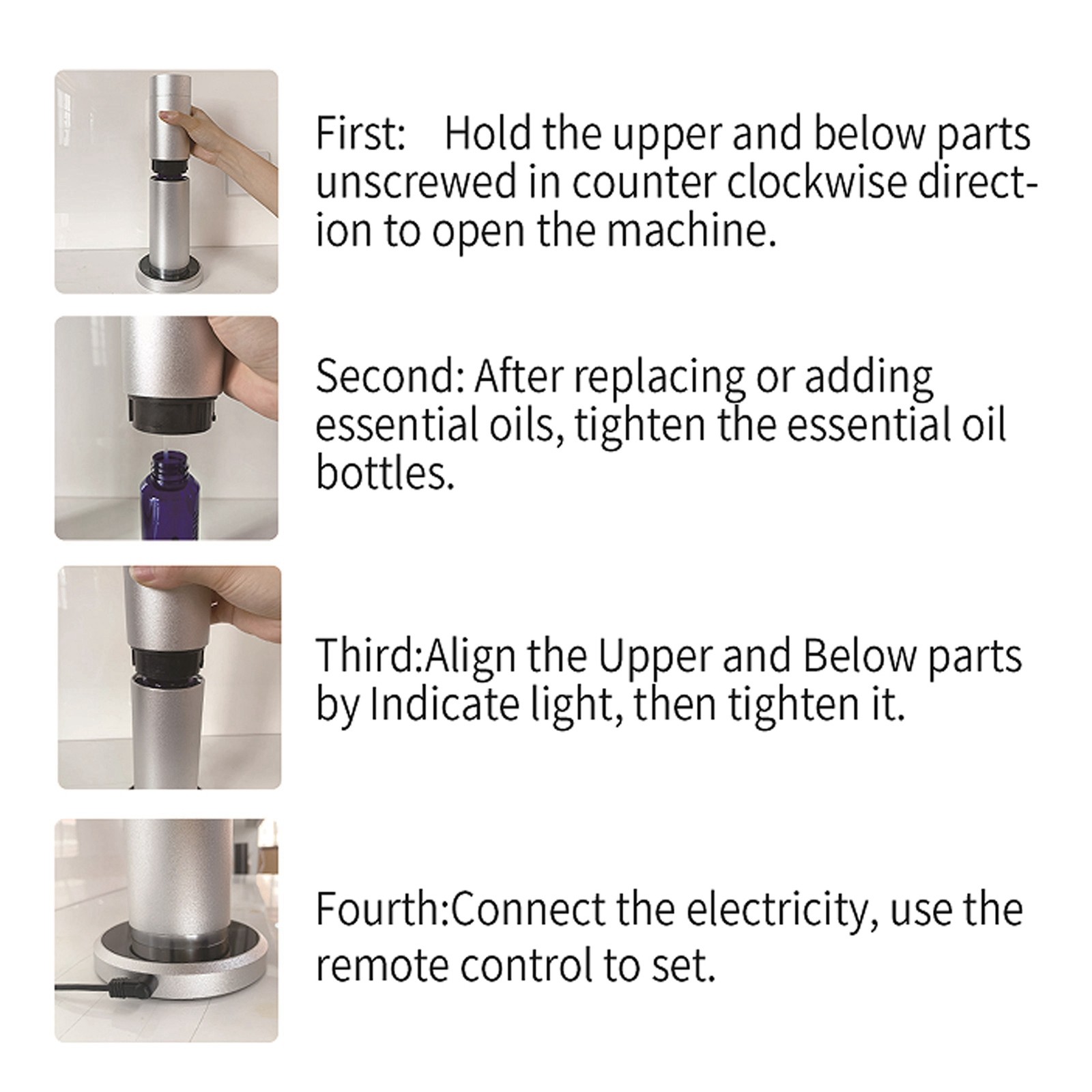 First: Hold the upper and below parts unscrewed in counter clockwise direction to open the machine.

Second: After replacing or adding essential oils, tighten the essential oil bottles.

Third:Align the Upper and Below parts by Indicate light, then tighten it.

Fourth:Connect the electricity, use the remote control to set.