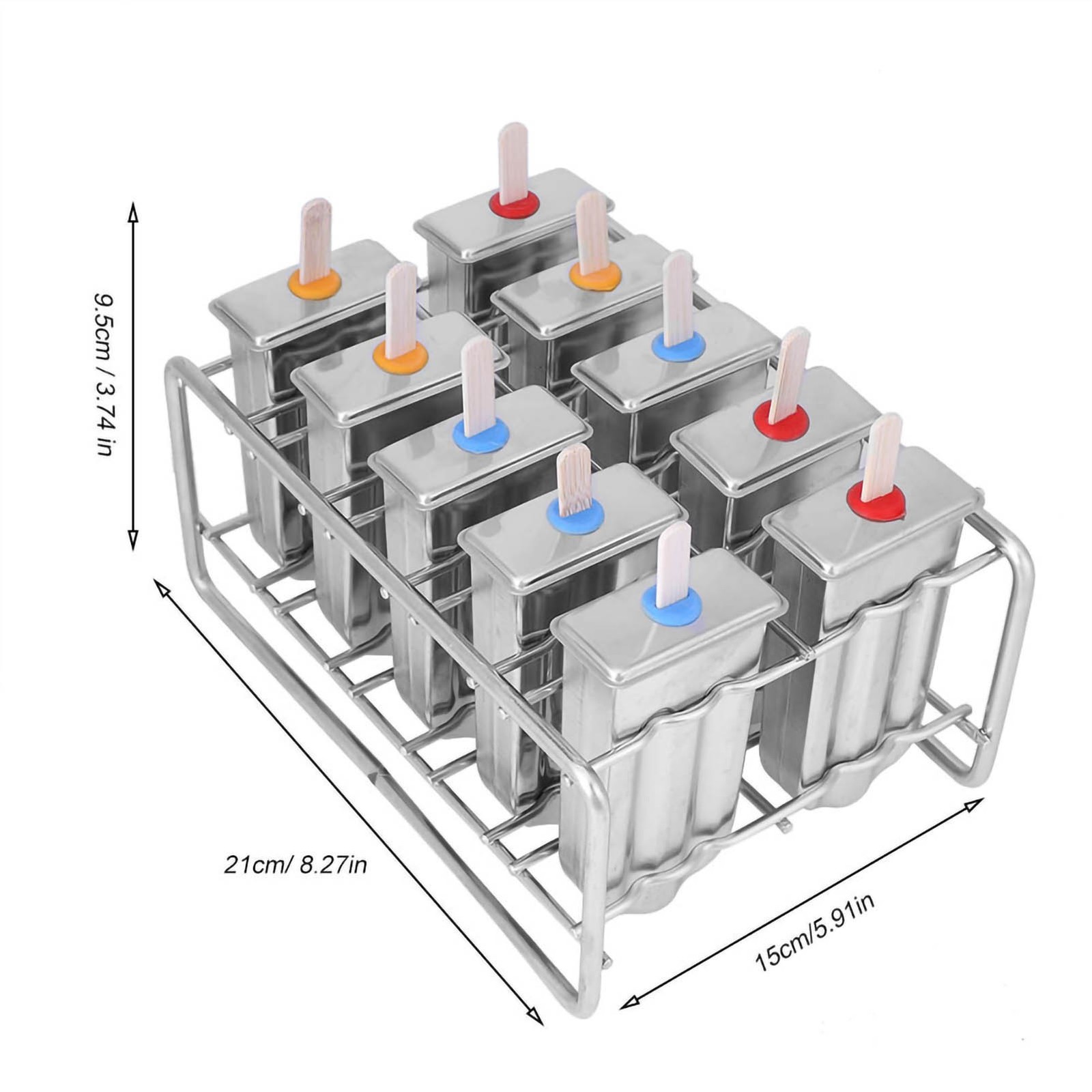 9.5cm / 3.74 in

21cm/ 8.27in

15cm/5.91in