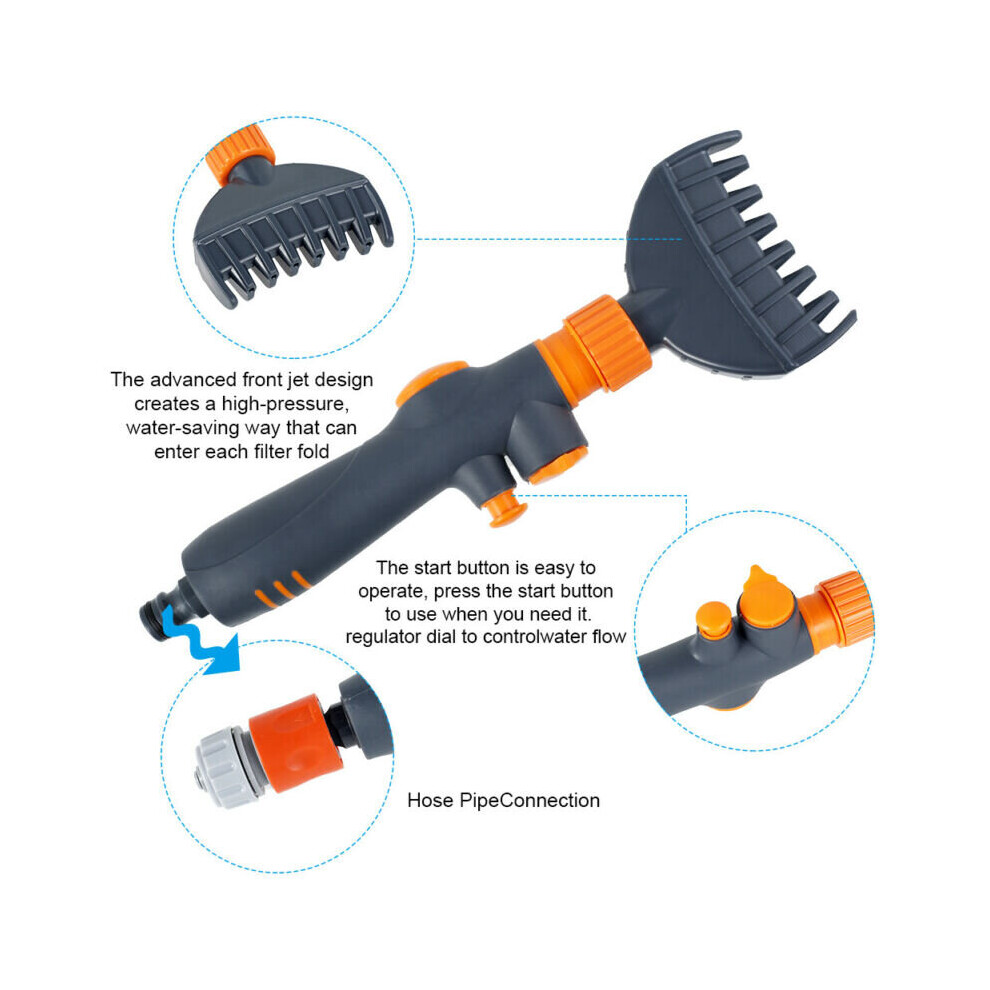 The advanced front jet design creates a high-pressure, water-saving way that can enter each filter fold

The start button is easy to operate, press the start button to use when you need it. regulator dial to controlwater flow

Hose PipeConnection