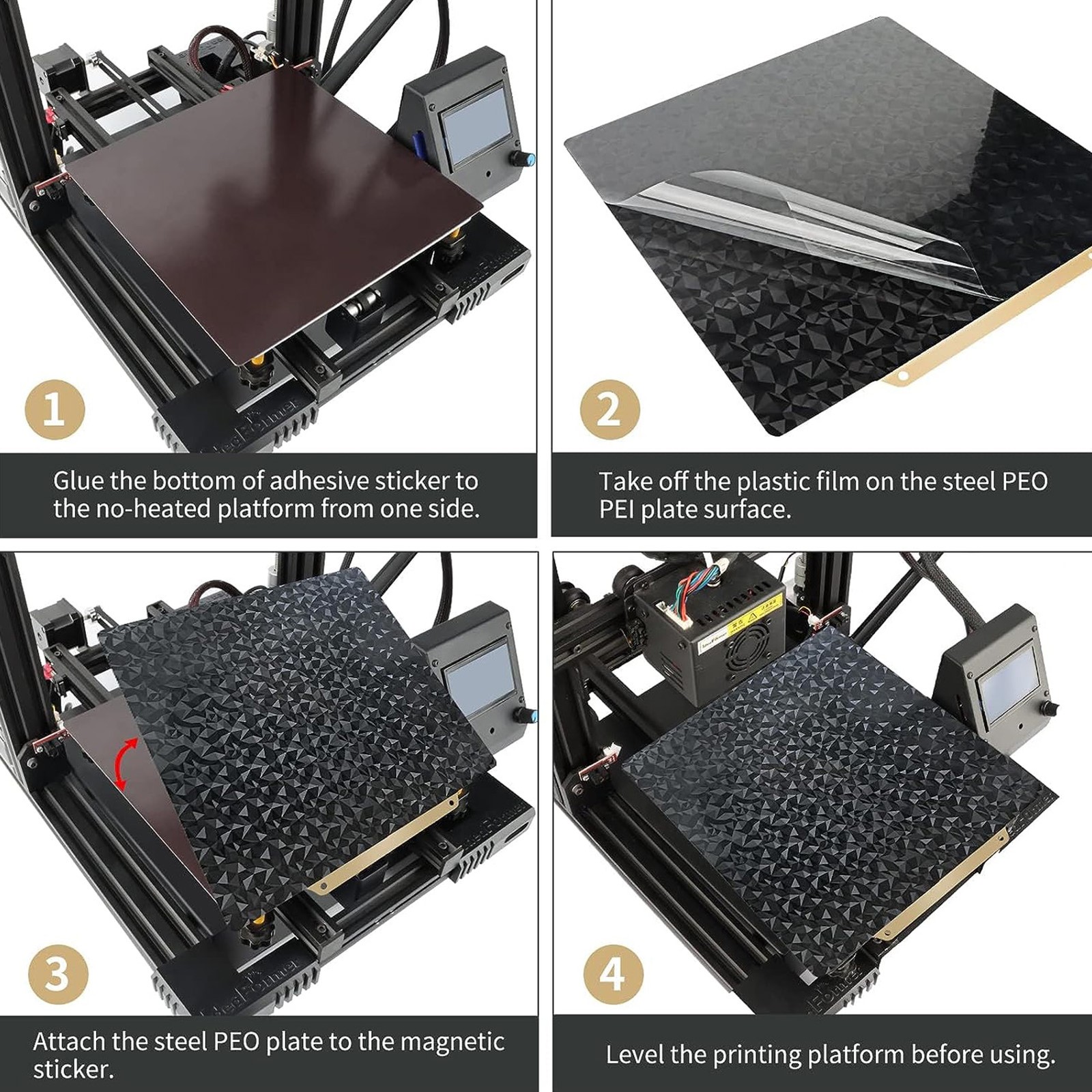 1

Glue the bottom of adhesive sticker to the no-heated platform from one side.

2

Take off the plastic film on the steel PEO PEI plate surface.

3

Attach the steel PEO plate to the magnetic sticker.

4

Level the printing platform before using.