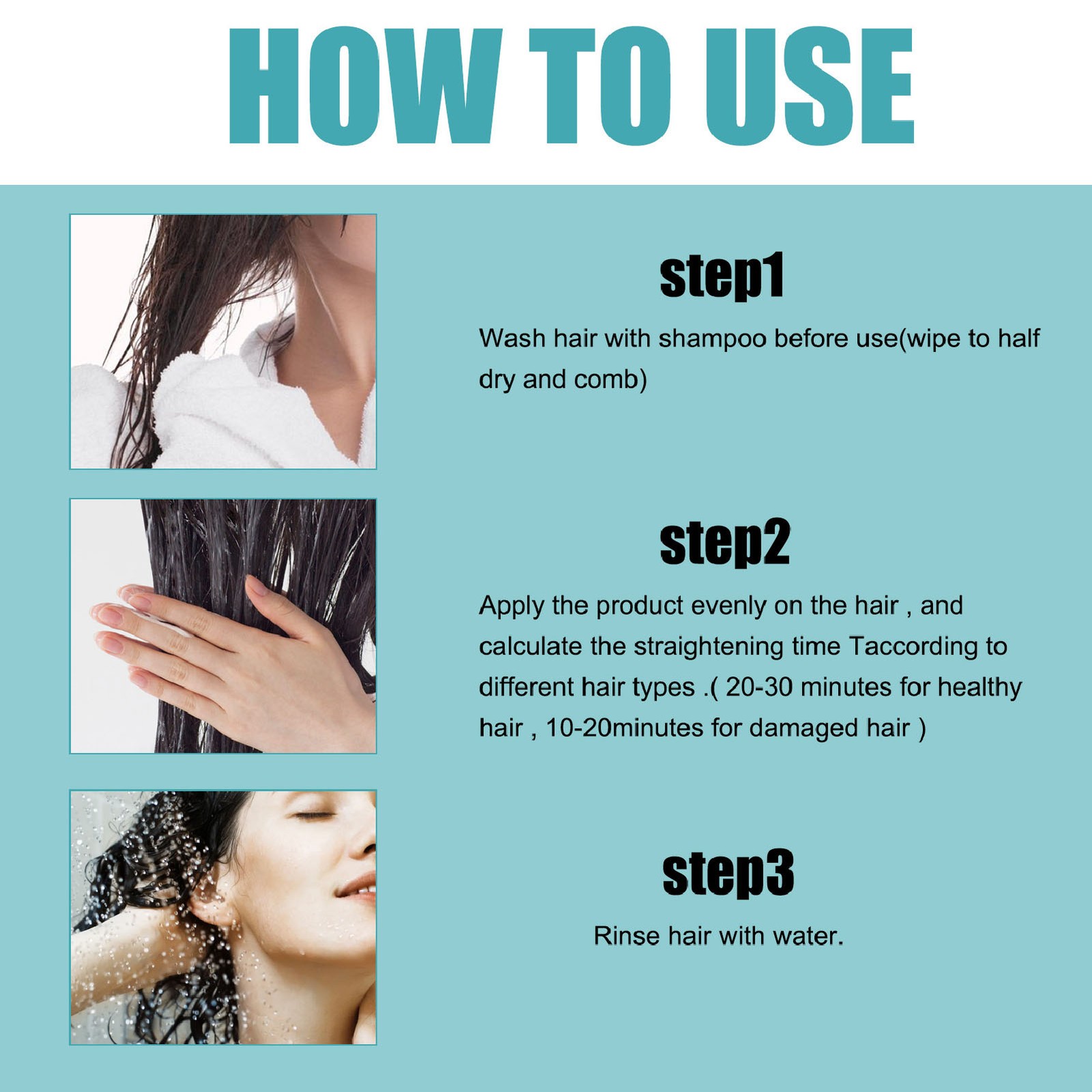 HOW TO USE

step1

Wash hair with shampoo before use(wipe to half dry and comb)

step2

Apply the product evenly on the hair , and calculate the straightening time Taccording to different hair types .( 20-30 minutes for healthy hair , 10-20minutes for damaged hair )

step3

Rinse hair with water.