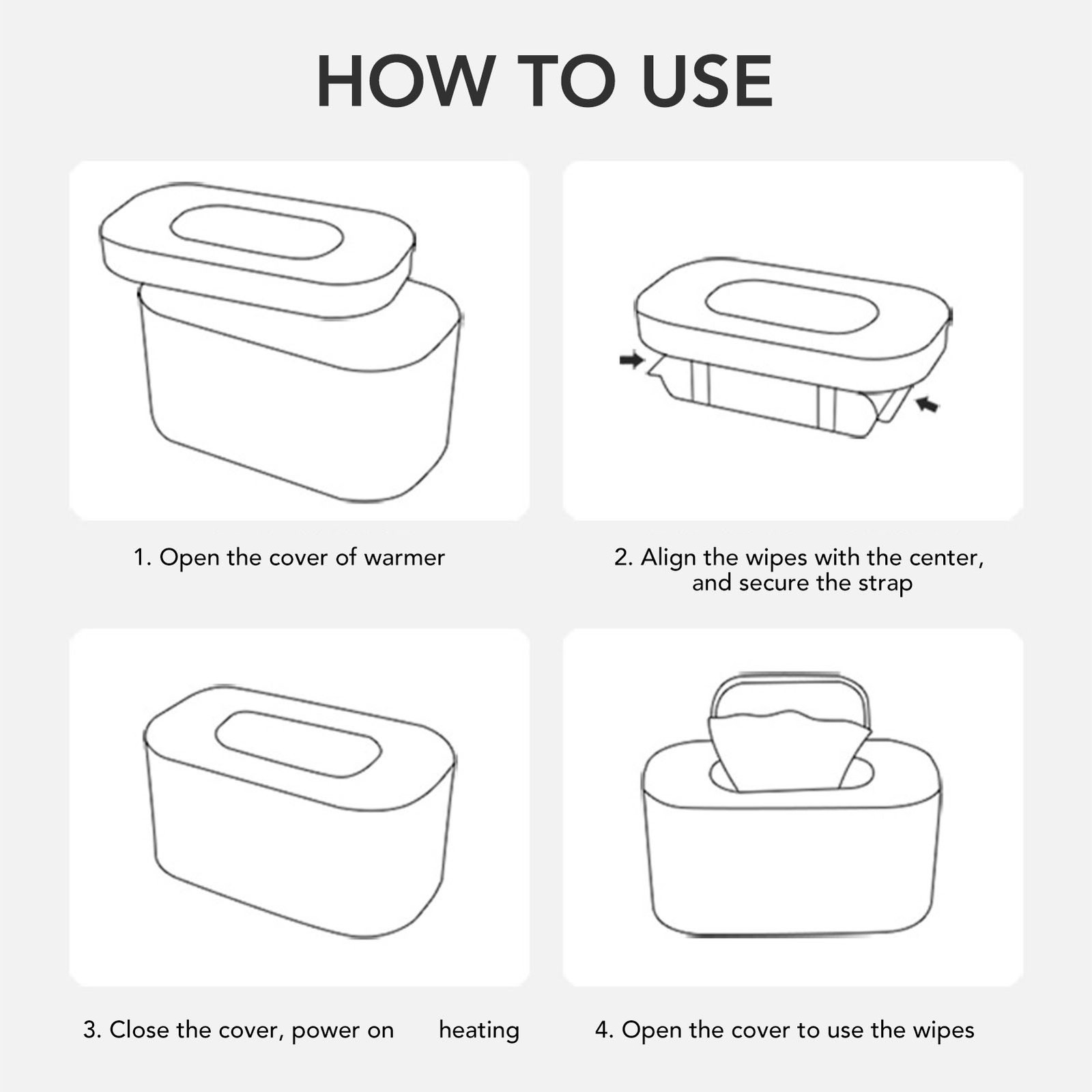 HOW TO USE

1. Open the cover of warmer

2. Align the wipes with the center, and secure the strap

3. Close the cover, power on heating

4. Open the cover to use the wipes