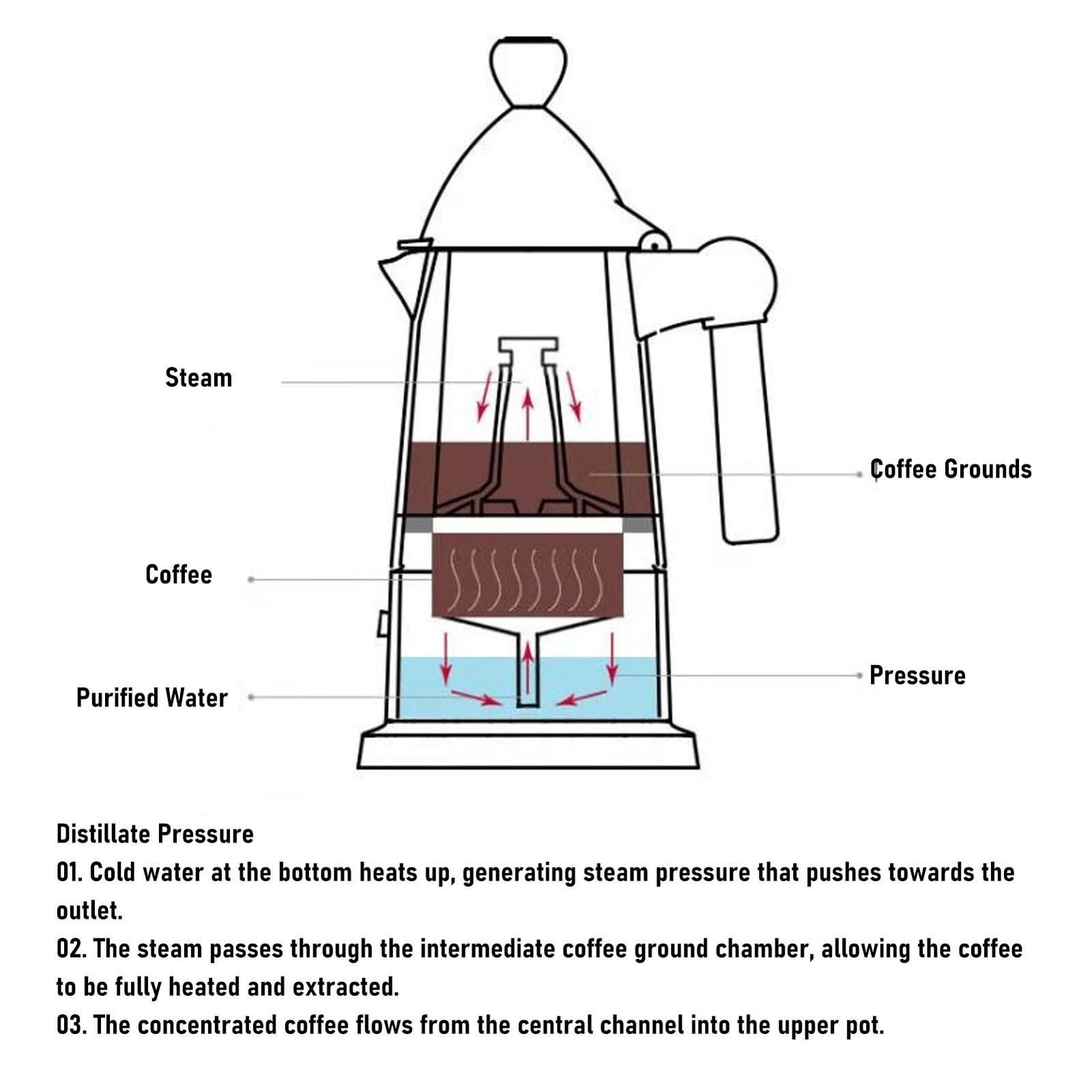 Steam

Coffee Grounds

Coffee

Pressure

Purified Water

Distillate Pressure
01. Cold water at the bottom heats up, generating steam pressure that pushes towards the outlet.
02. The steam passes through the intermediate coffee ground chamber, allowing the coffee to be fully heated and extracted.
03. The concentrated coffee flows from the central channel into the upper pot.