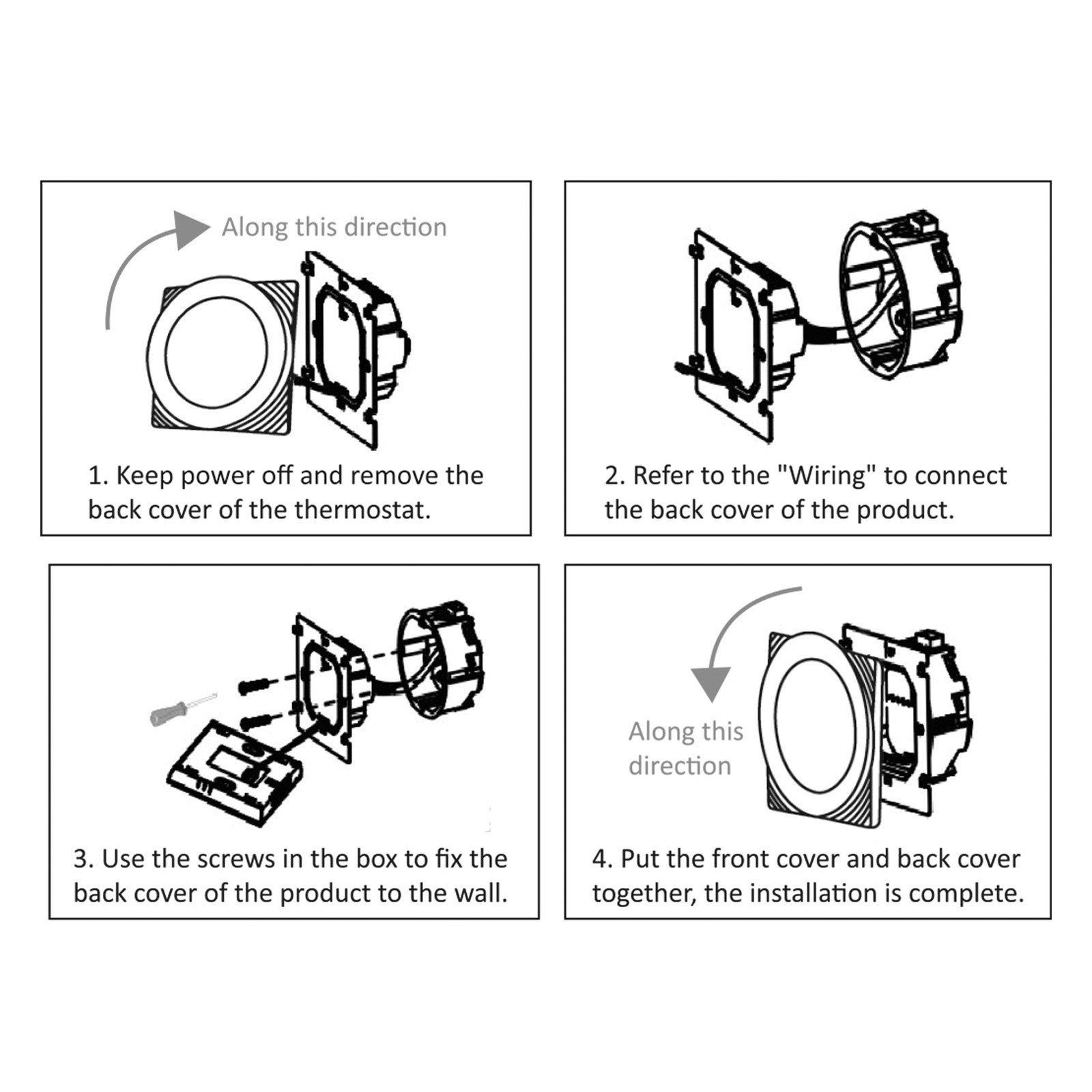 Along this direction

1. Keep power off and remove the back cover of the thermostat.

2. Refer to the "Wiring" to connect the back cover of the product.

3. Use the screws in the box to fix the back cover of the product to the wall.

Along this direction

4. Put the front cover and back cover together, the installation is complete.