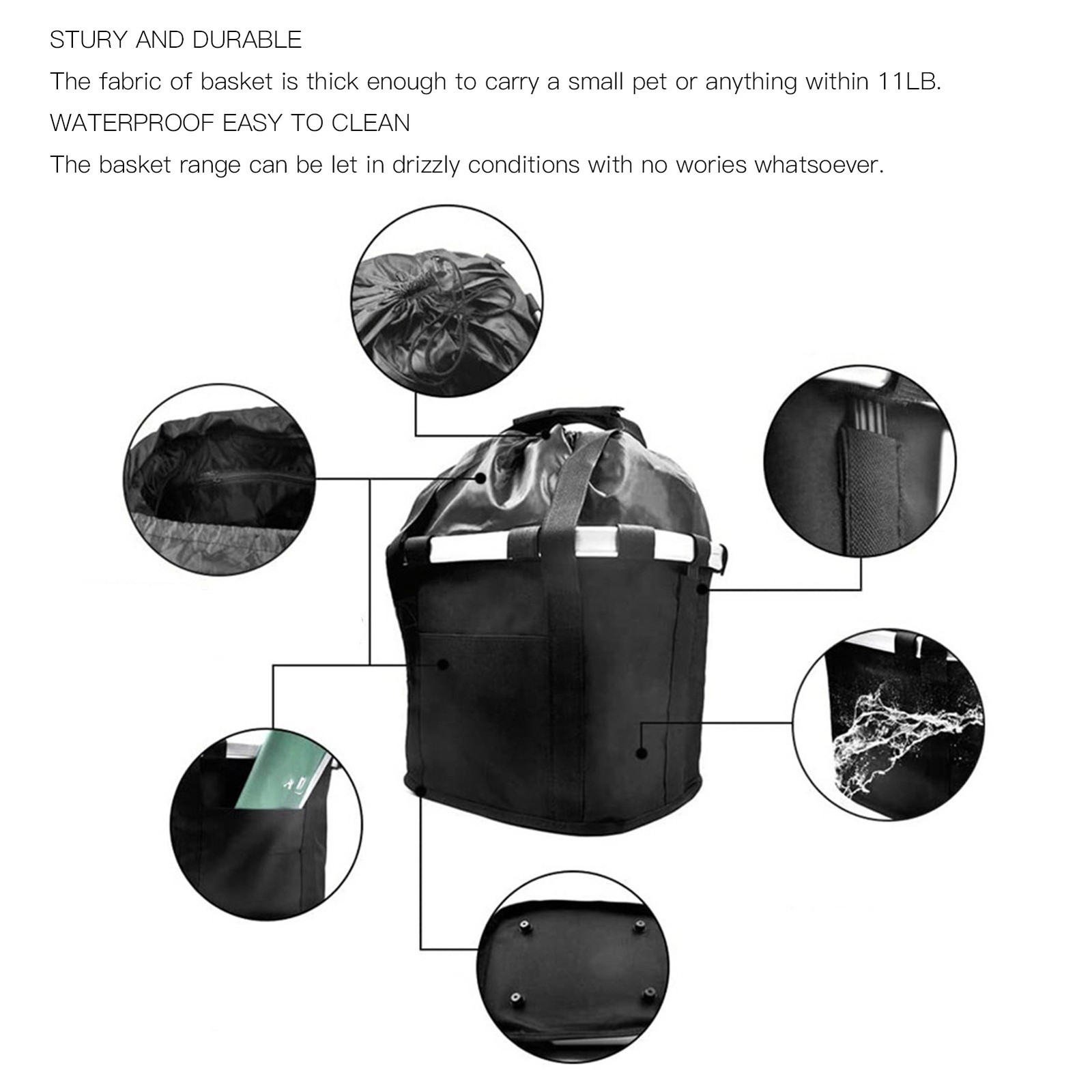 STURY AND DURABLE

The fabric of basket is thick enough to carry a small pet or anything within 11LB.

WATERPROOF EASY TO CLEAN

The basket range can be let in drizzly conditions with no wories whatsoever.