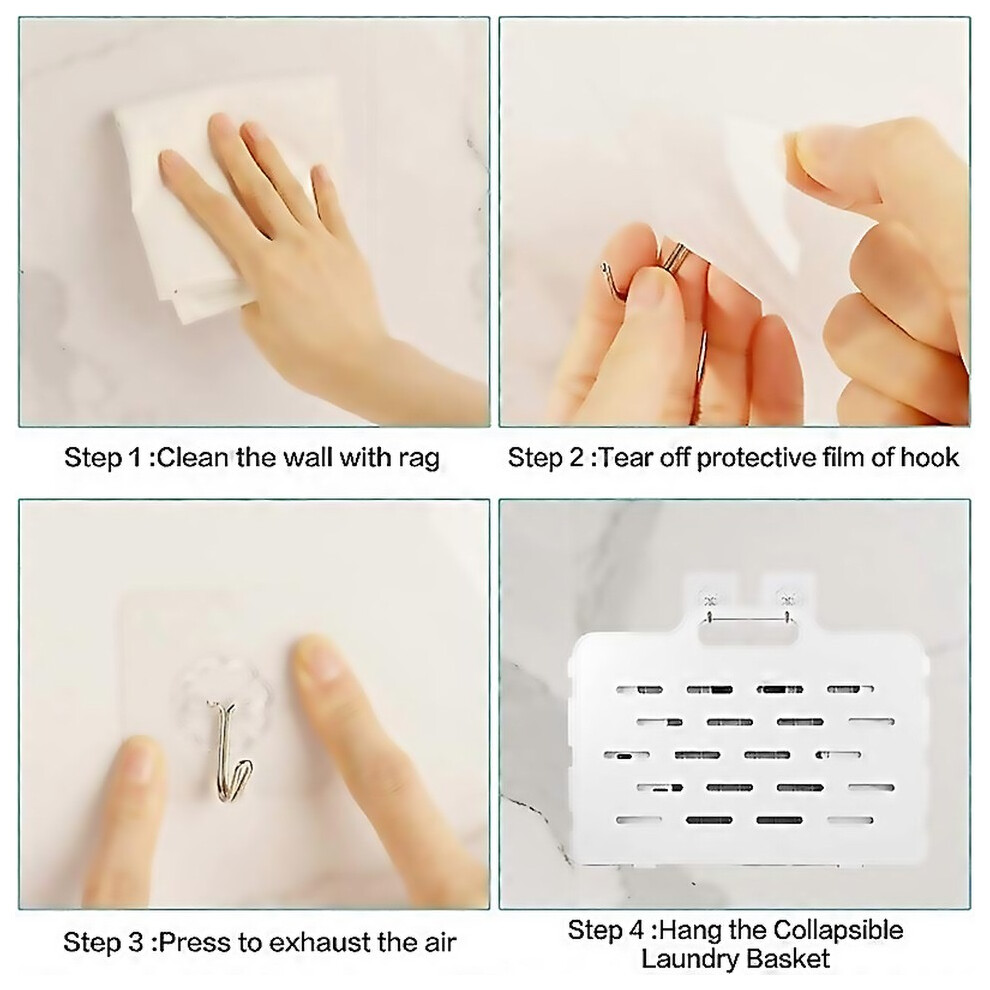 Step 1 :Clean the wall with rag

Step 2 :Tear off protective film of hook

Step 3 :Press to exhaust the air

Step 4 :Hang the Collapsible Laundry Basket