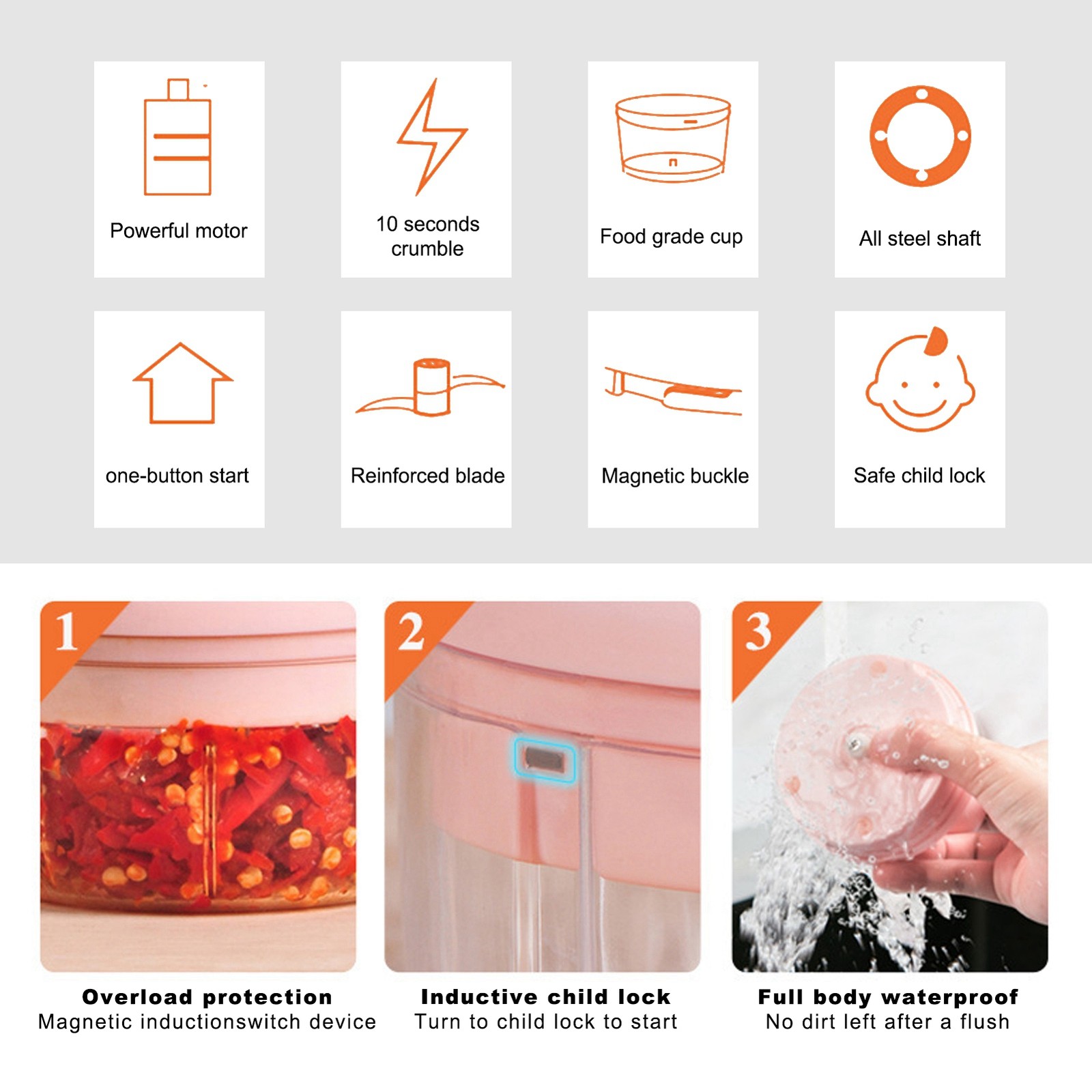 Powerful motor

10 seconds crumble

Food grade cup

All steel shaft

one-button start

Reinforced blade

Magnetic buckle

Safe child lock

1

Overload protection
Magnetic inductionswitch device

2

Inductive child lock
Turn to child lock to start

3

Full body waterproof
No dirt left after a flush