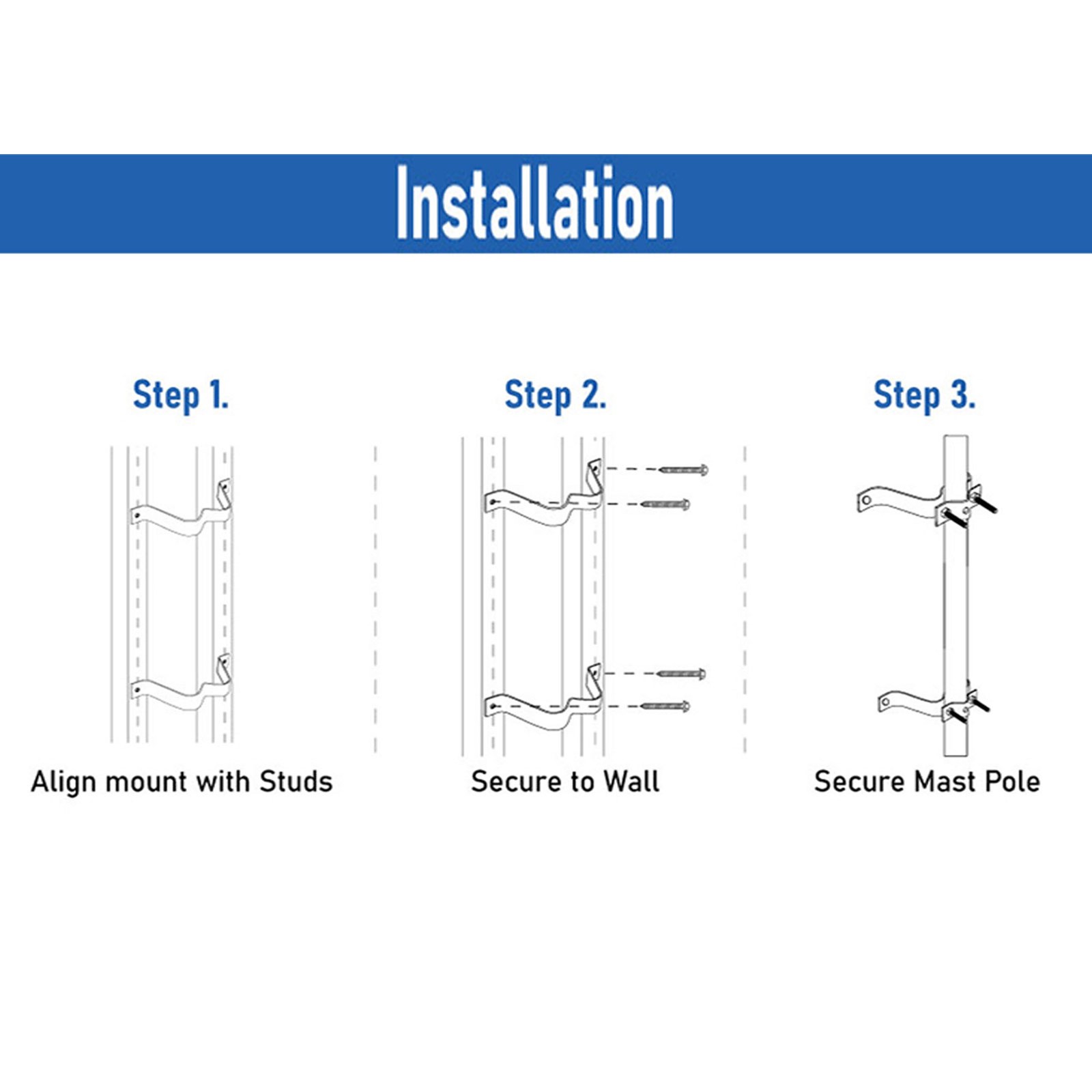 Installation

Step 1.

Align mount with Studs

Step 2.

Secure to Wall

Step 3.

Secure Mast Pole