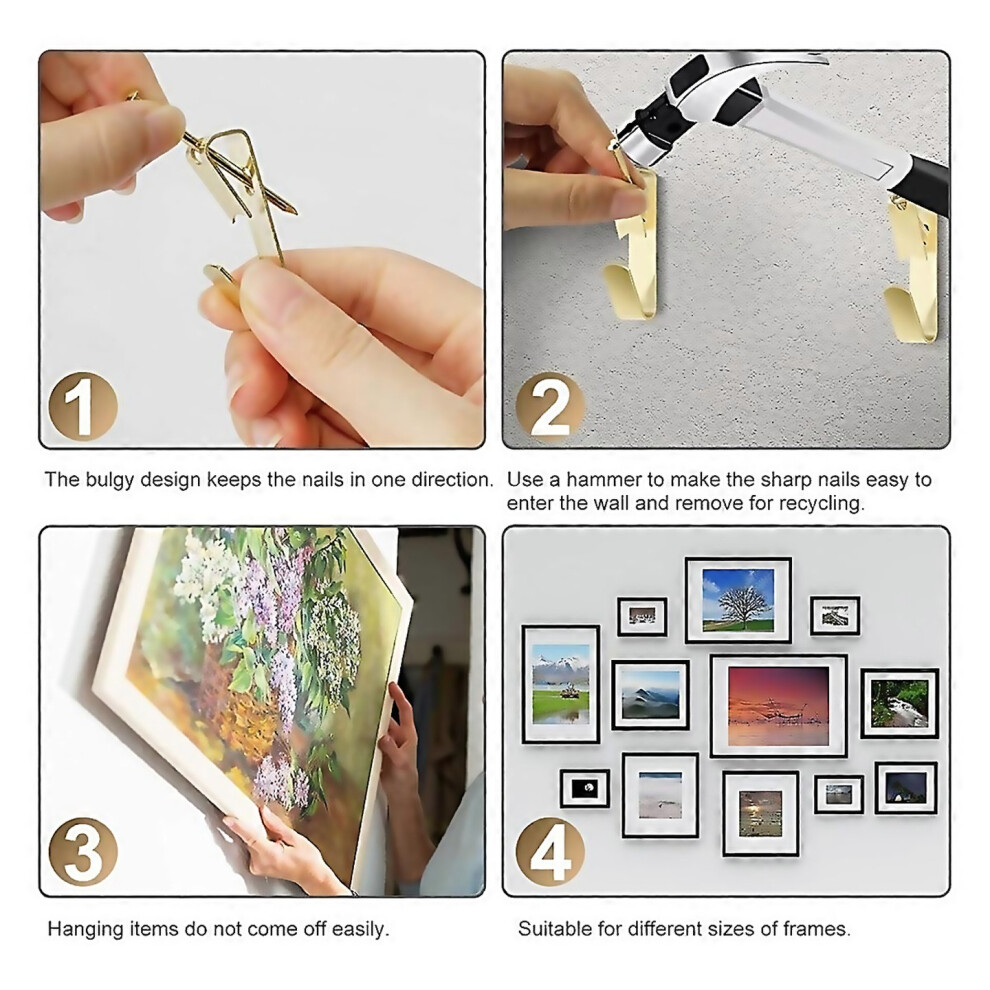 1

The bulgy design keeps the nails in one direction.

2

Use a hammer to make the sharp nails easy to enter the wall and remove for recycling.

3

Hanging items do not come off easily.

4

Suitable for different sizes of frames.