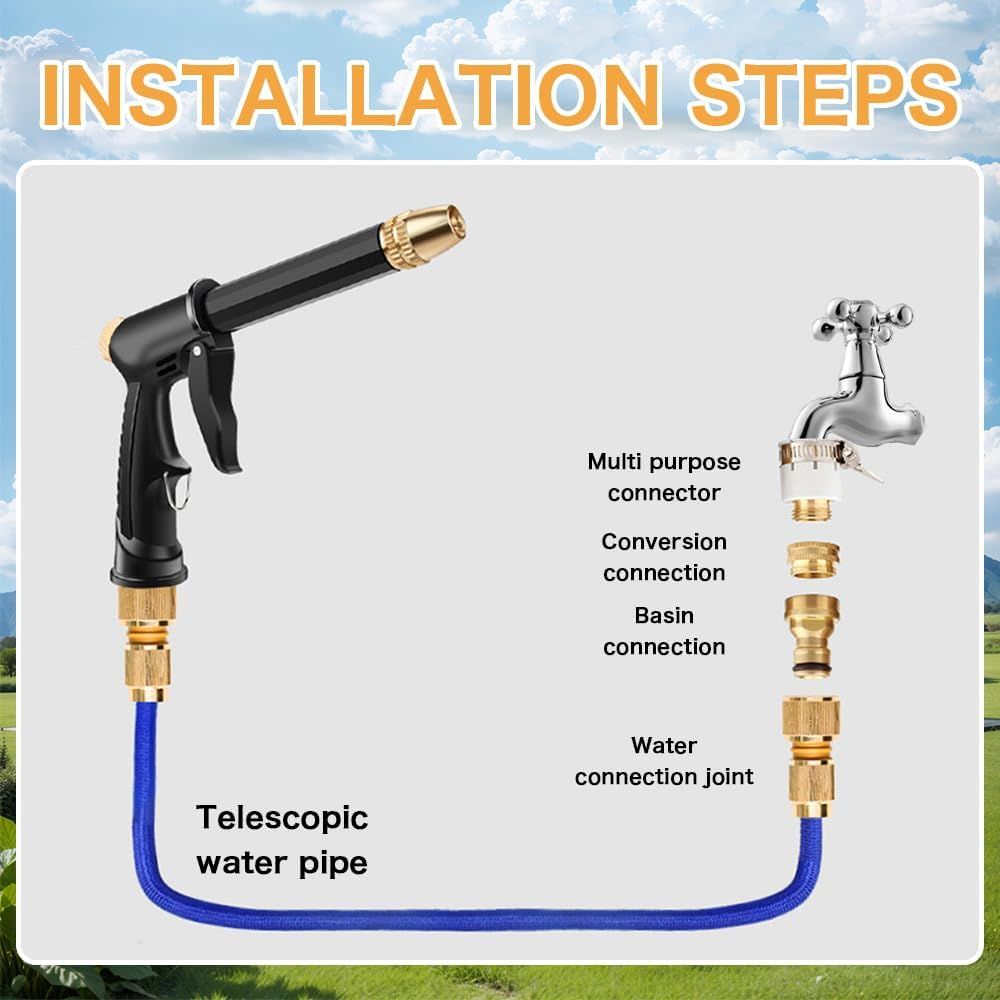 INSTALLATION STEPS

Multi purpose connector

Conversion connection

Basin connection

Water connection joint

Telescopic water pipe