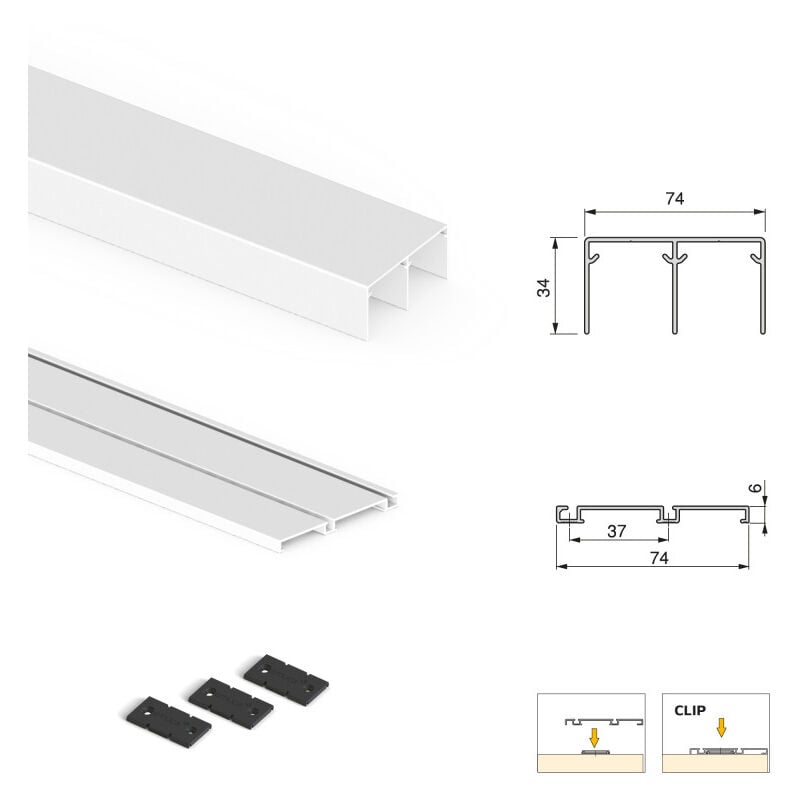 74

34

6

37

74

CLIP