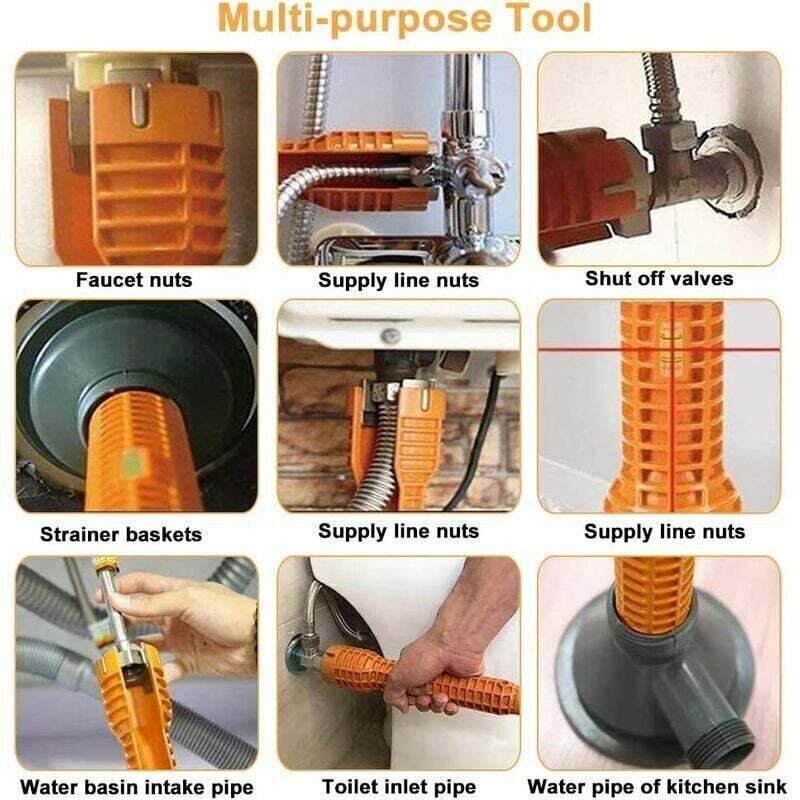 Multi-purpose Tool

Faucet nuts

Supply line nuts

Shut off valves

Strainer baskets

Supply line nuts

Supply line nuts

Water basin intake pipe

Toilet inlet pipe

Water pipe of kitchen sink